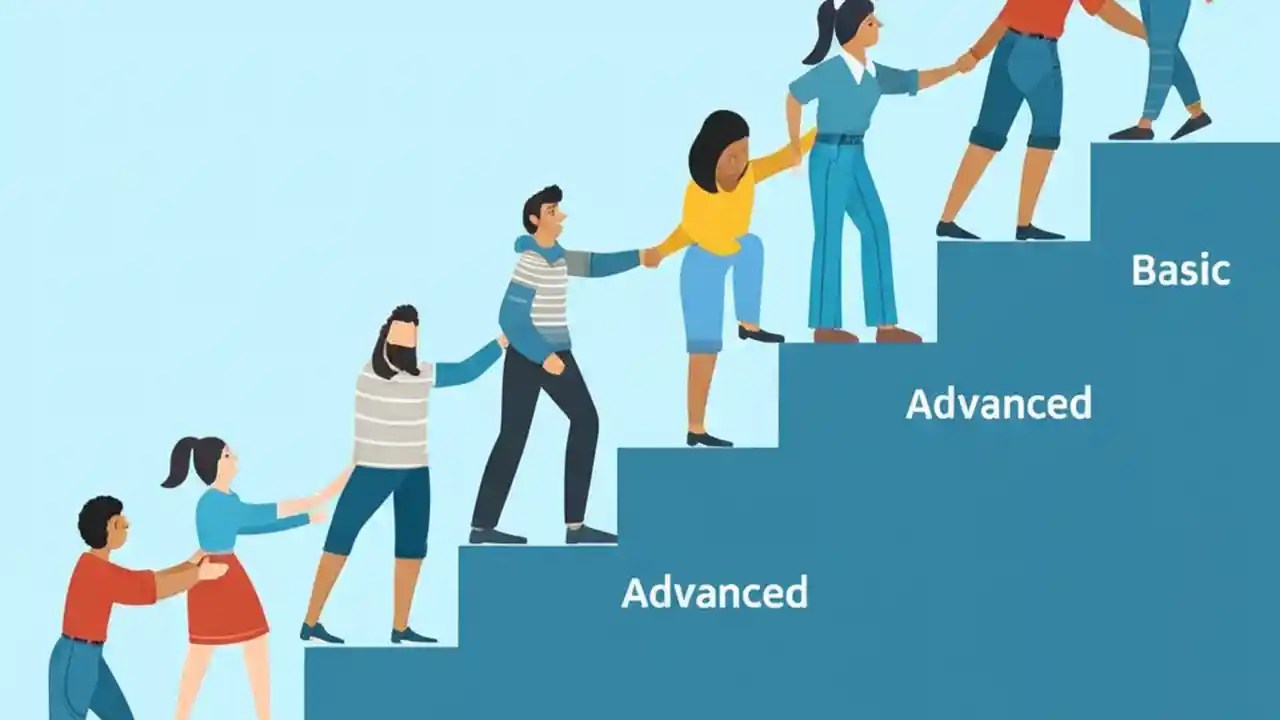 Basic

Advanced

Advanced