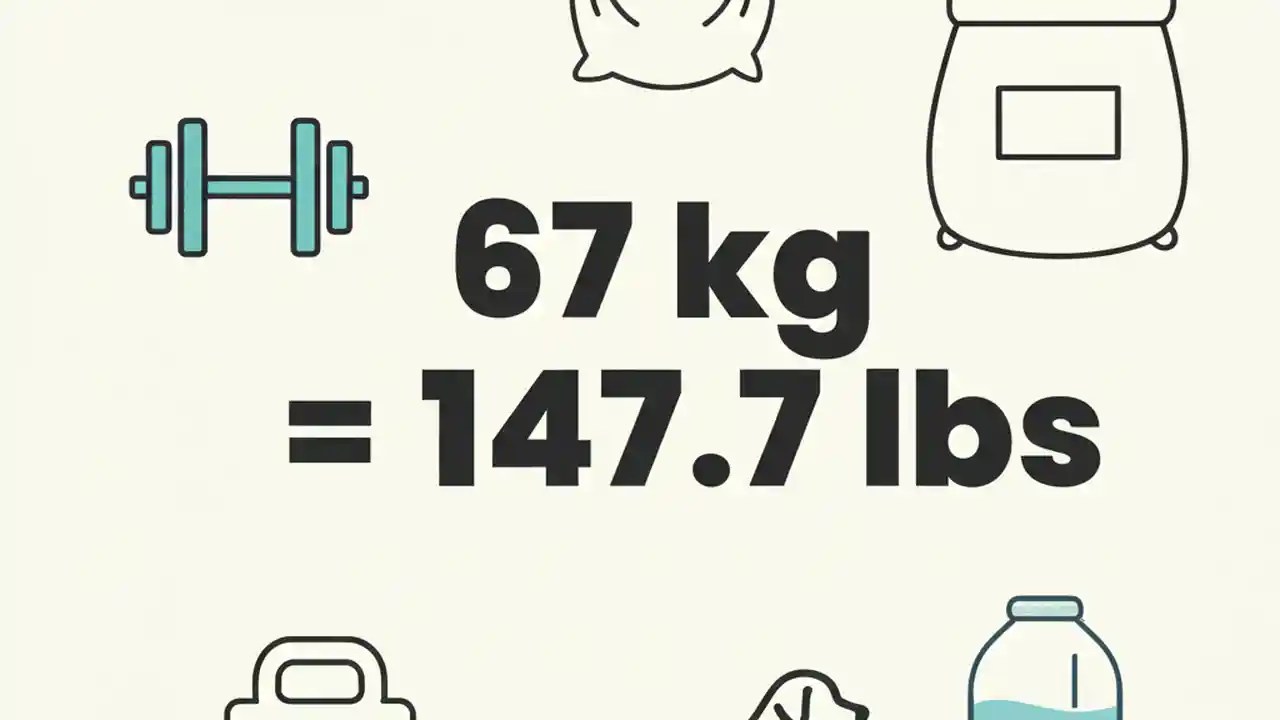 67 kg
= 147.7 lbs