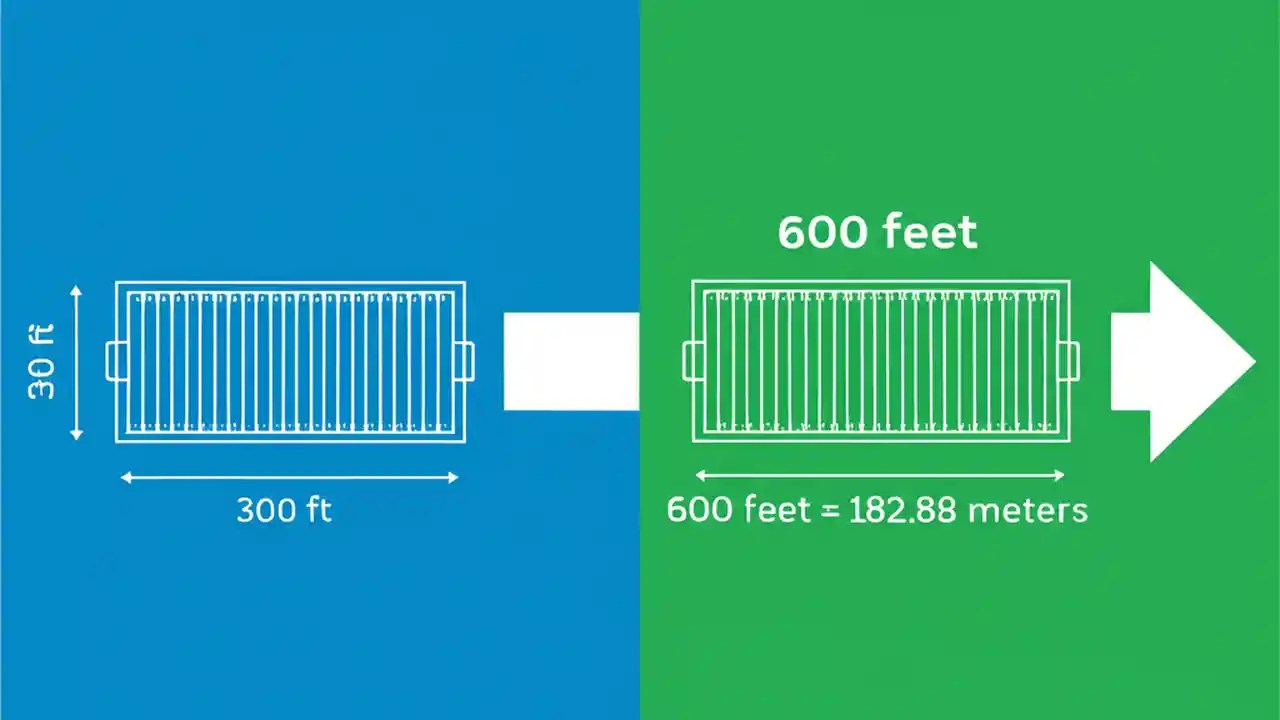 30 ft

300 ft

600 feet

600 feet = 182.88 meters