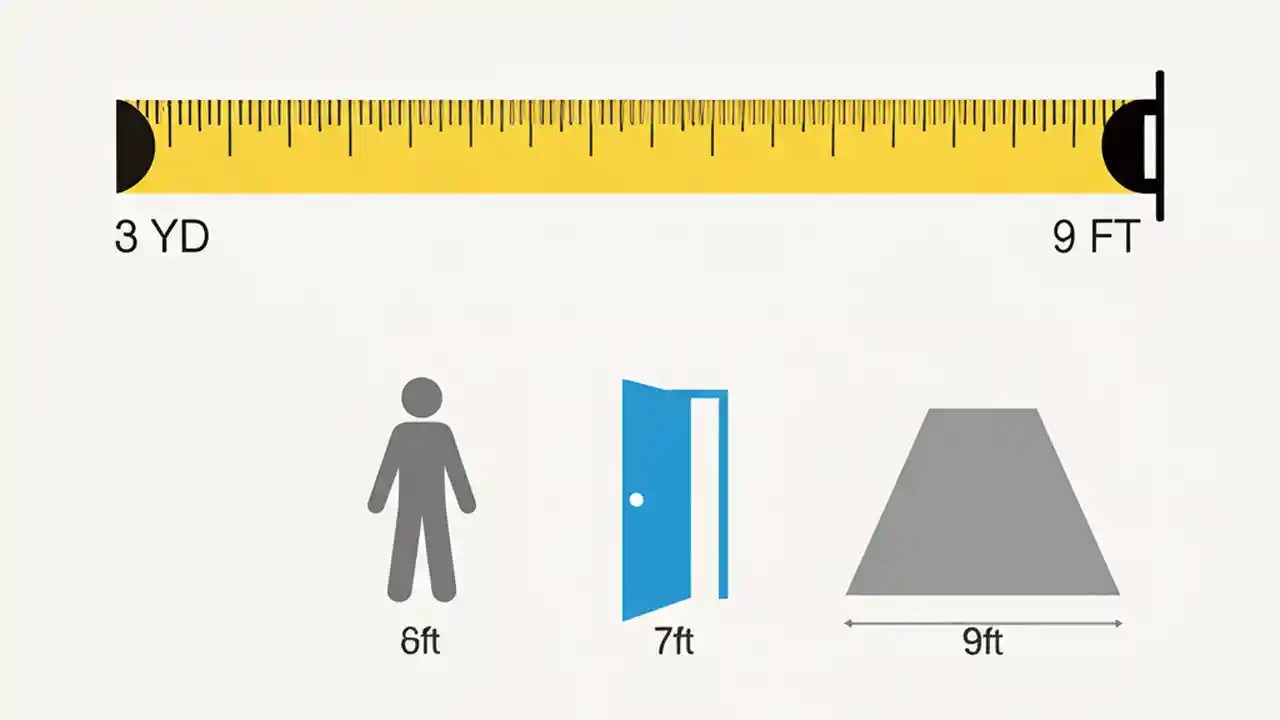 3 YD

9 FT

6ft

7ft

9ft