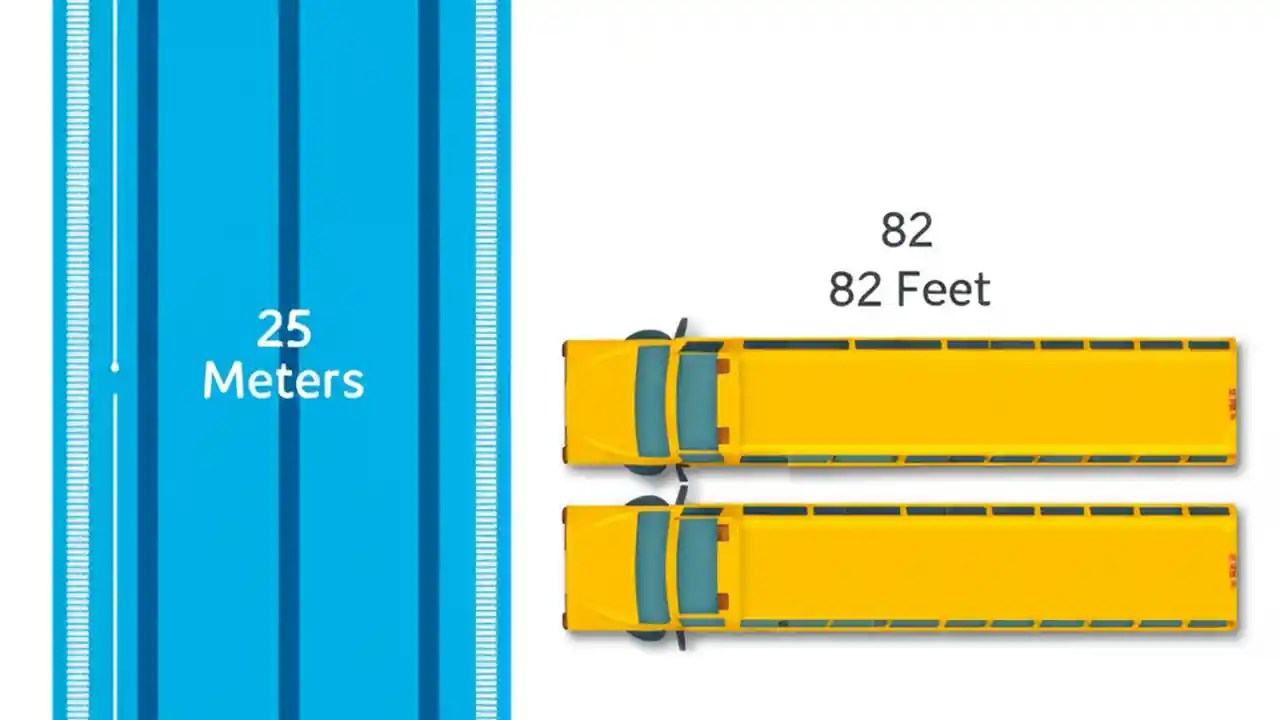 25
Meters

82
82 Feet