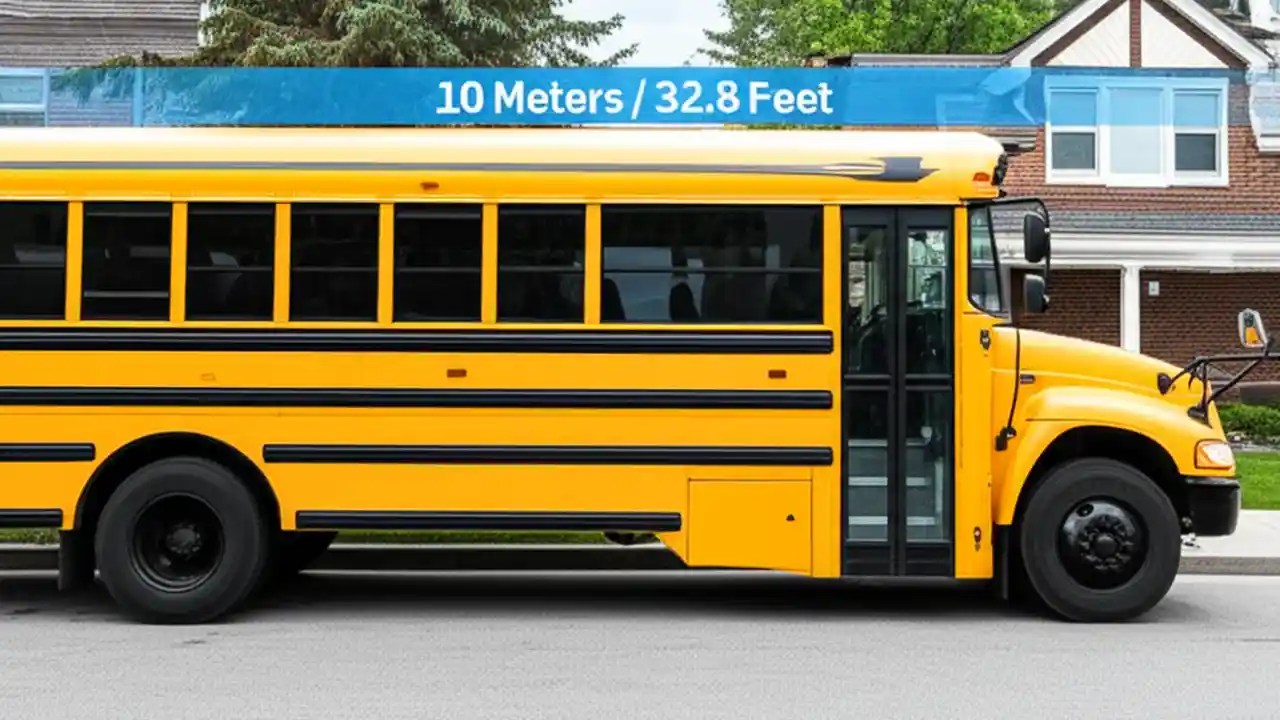 10 Meters / 32.8 Feet