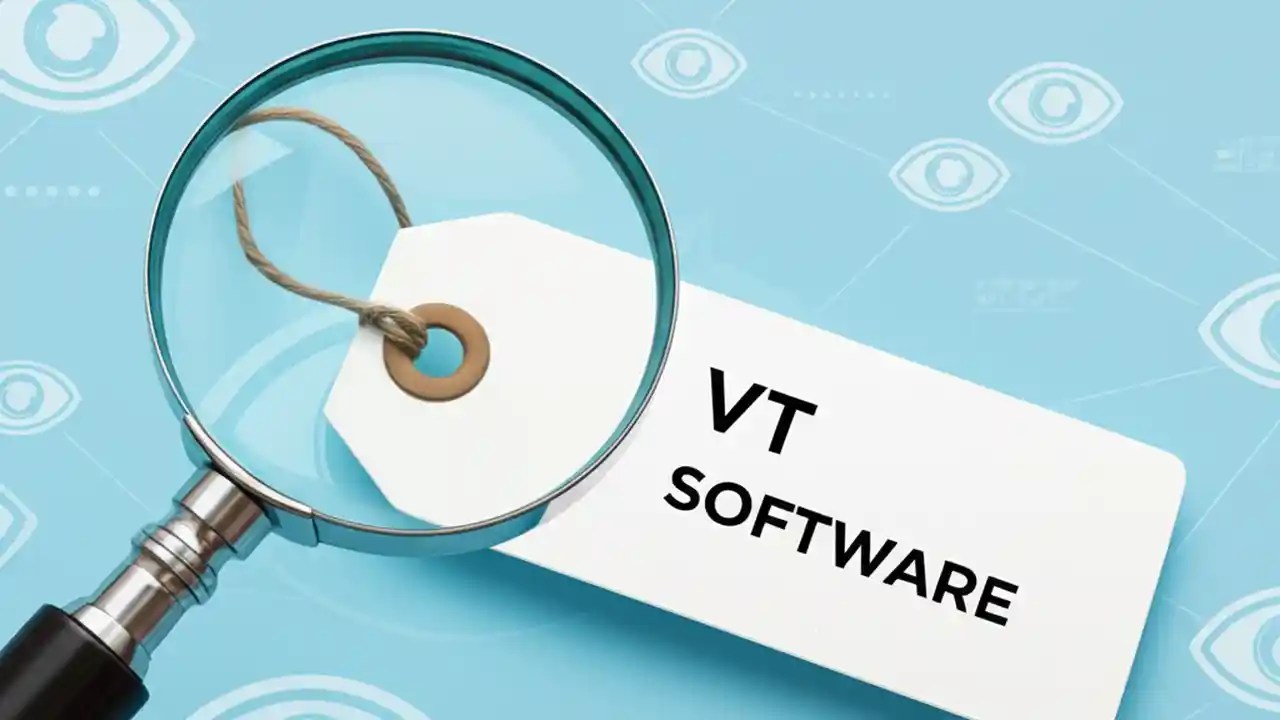 VT
SOFTWARE