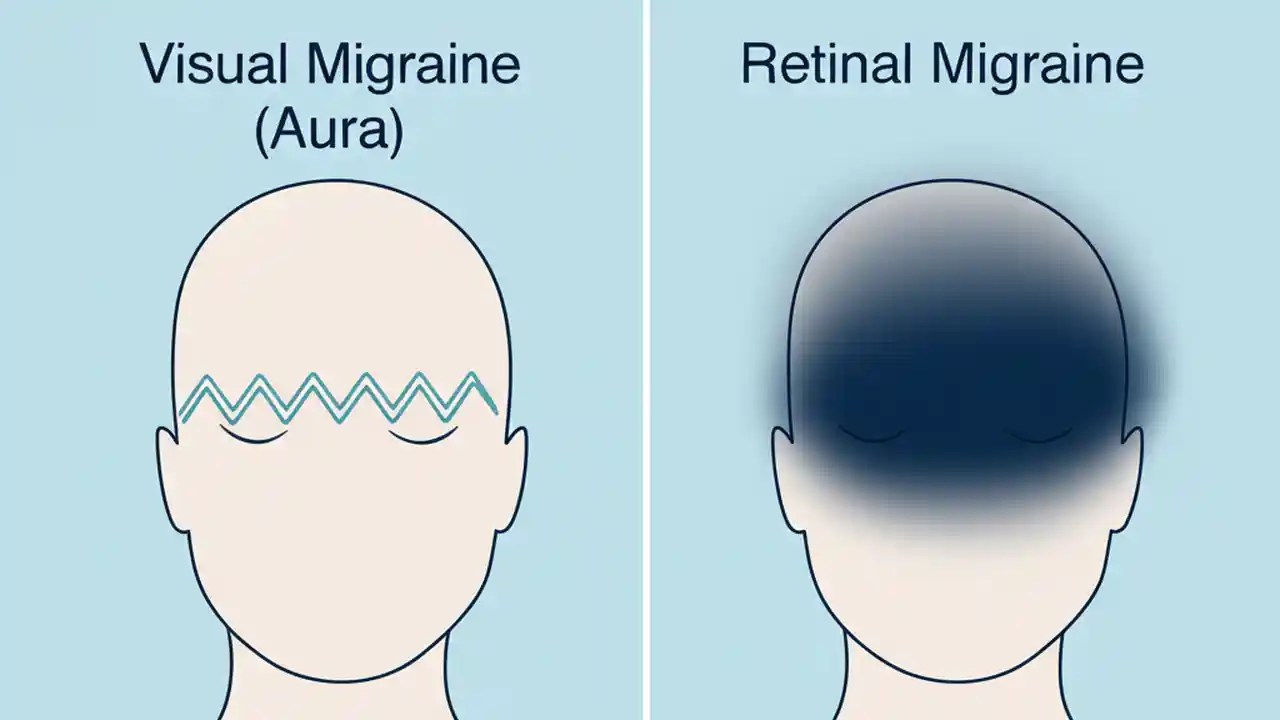 Visual Migraine (Aura)

Retinal Migraine