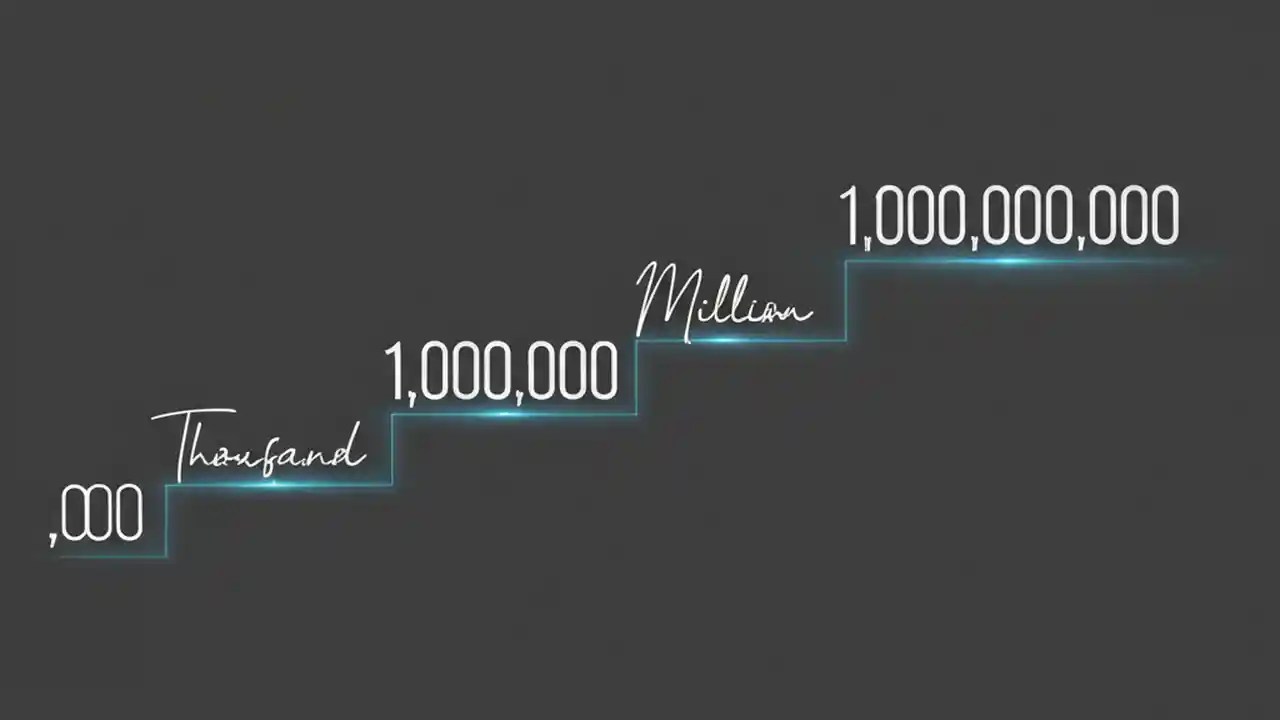 ,000

Thousand

1,000,000

Million

1,000,000,000