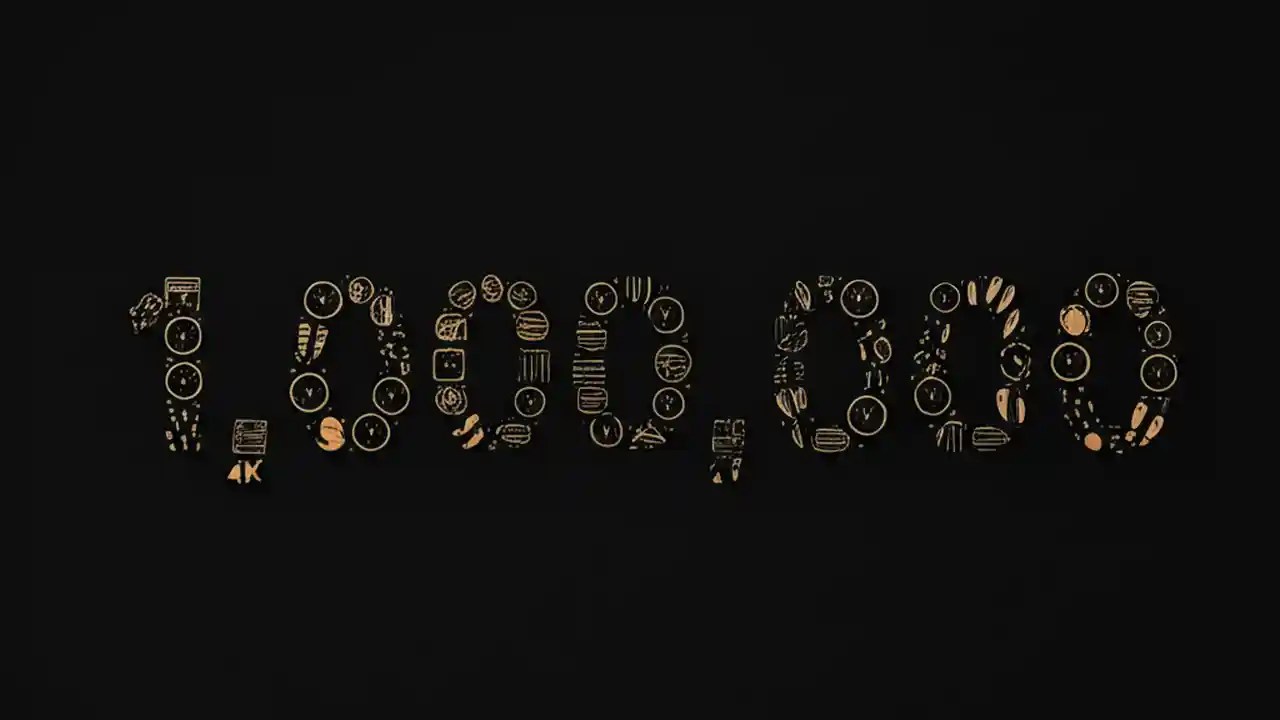 1,000,000
4K