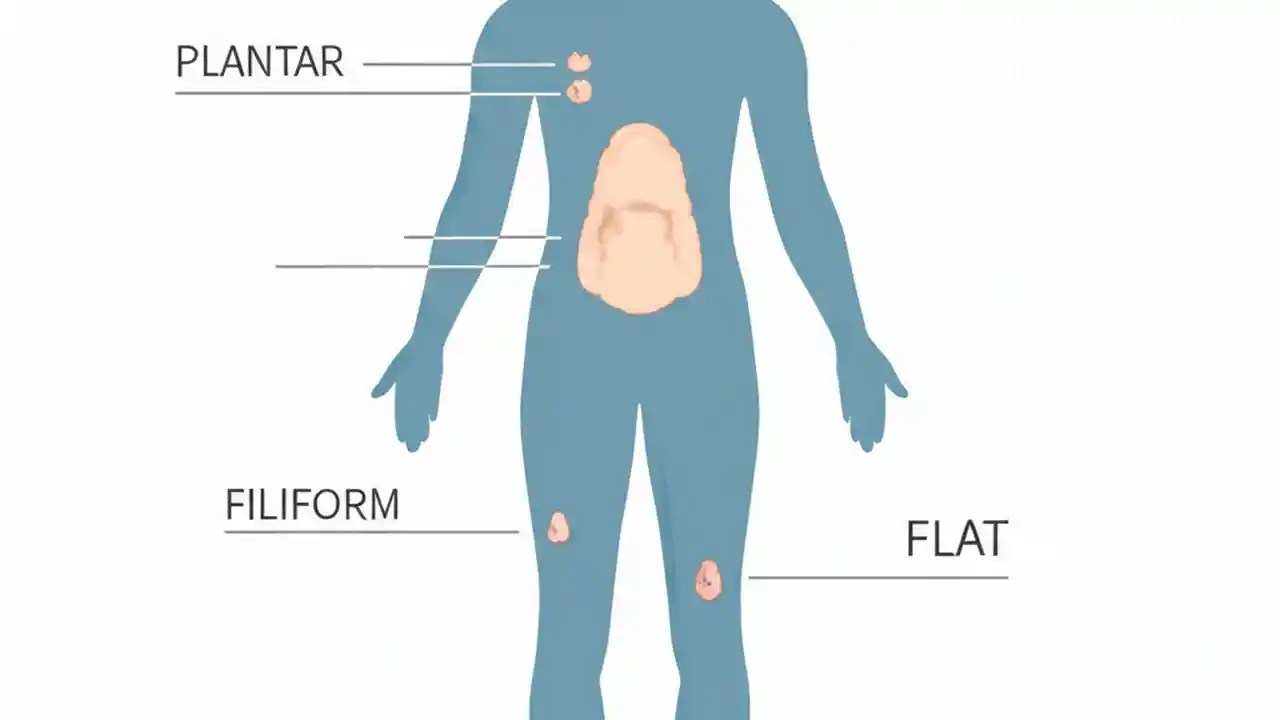 PLANTAR

FILIFORM

FLAT