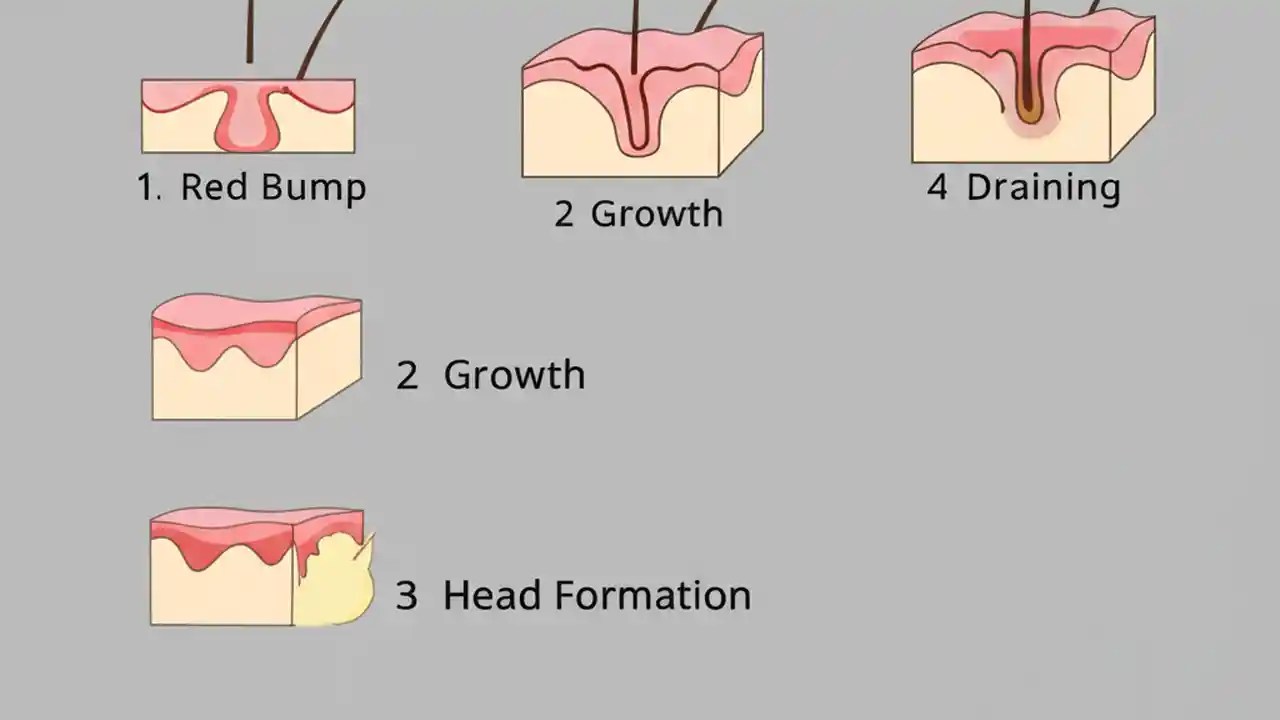 1. Red Bump

2 Growth

4 Draining

2 Growth

3 Head Formation