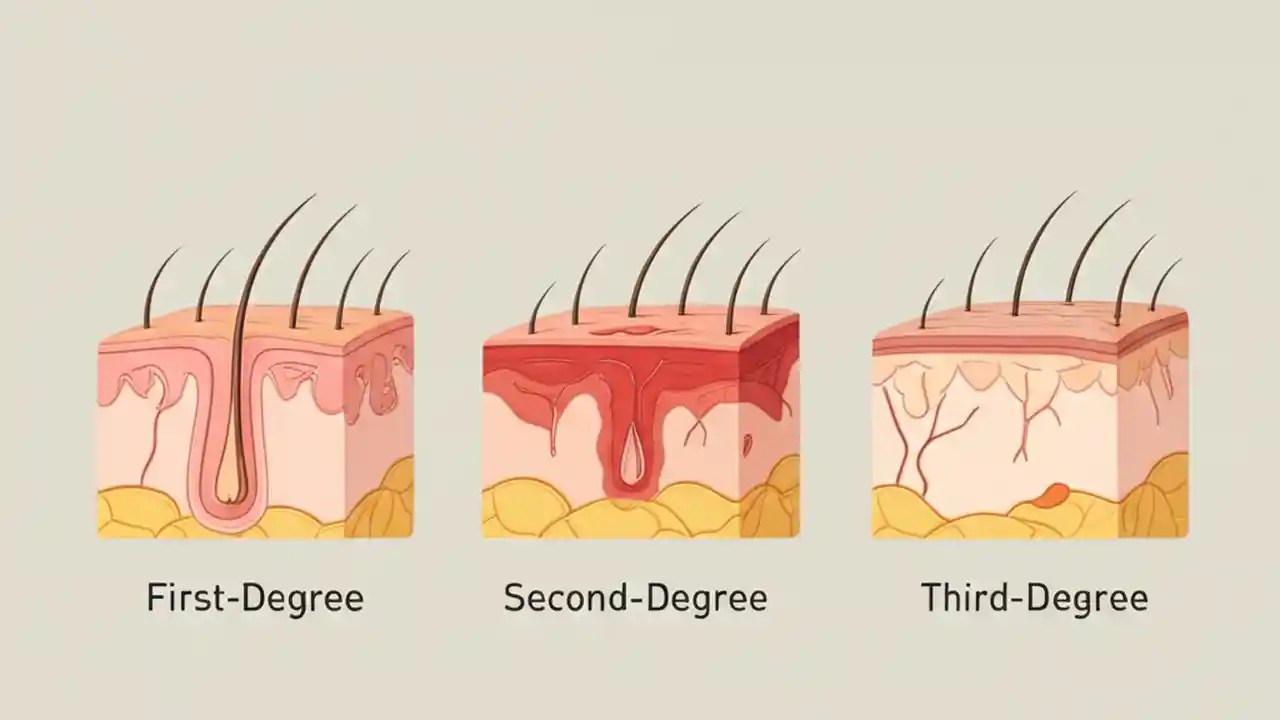 First-Degree

Second-Degree

Third-Degree