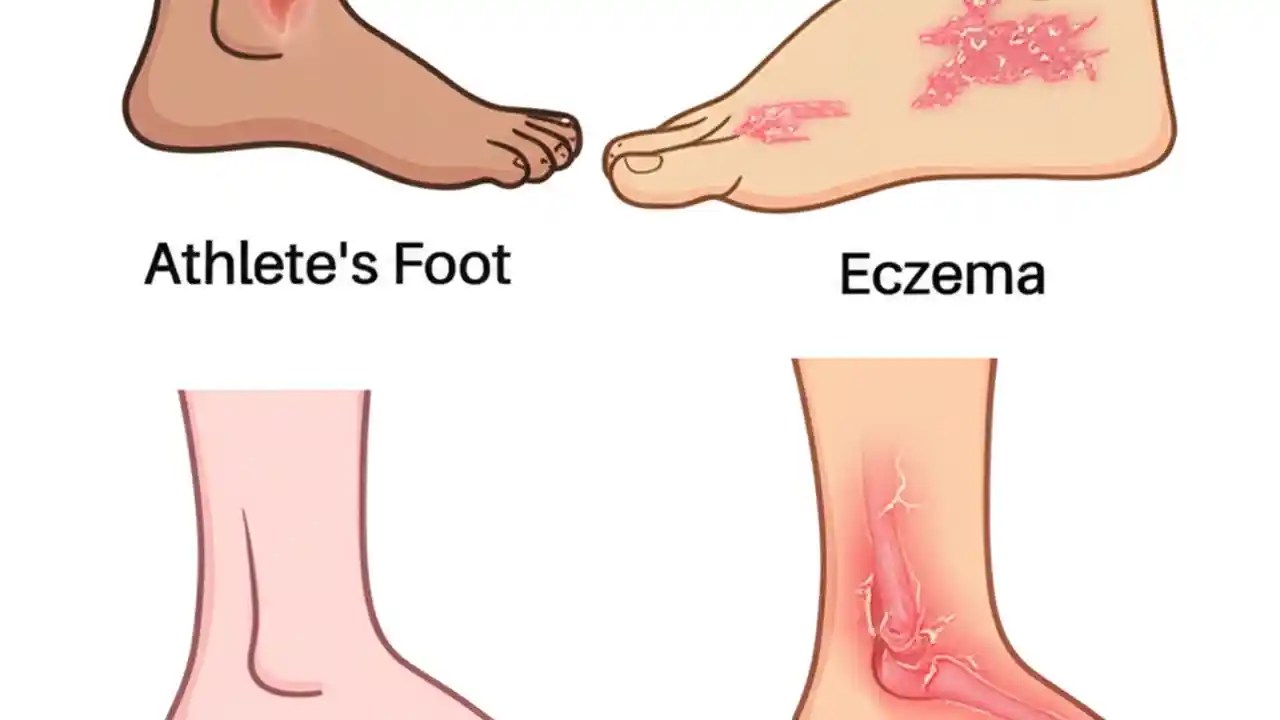 Athlete's Foot

Eczema