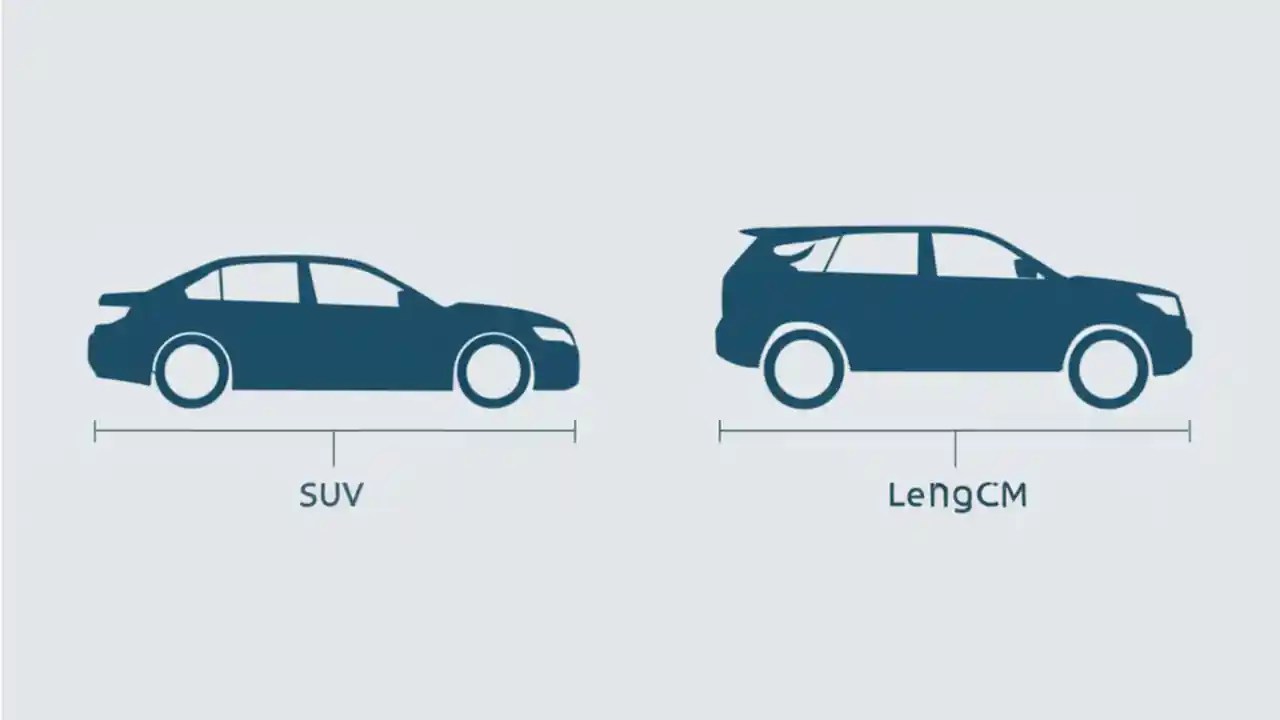 SUV

LengCM