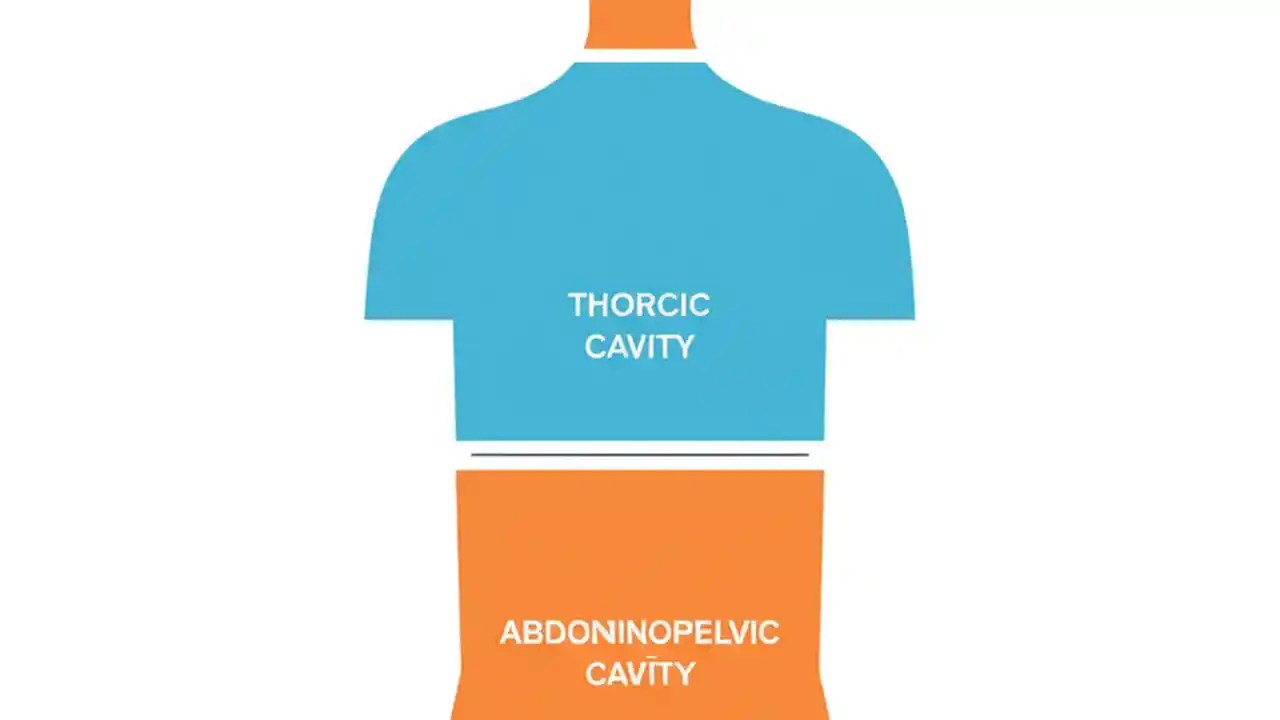 THORCIC CAVITY

ABDONINOPELVIC CAVĪTY