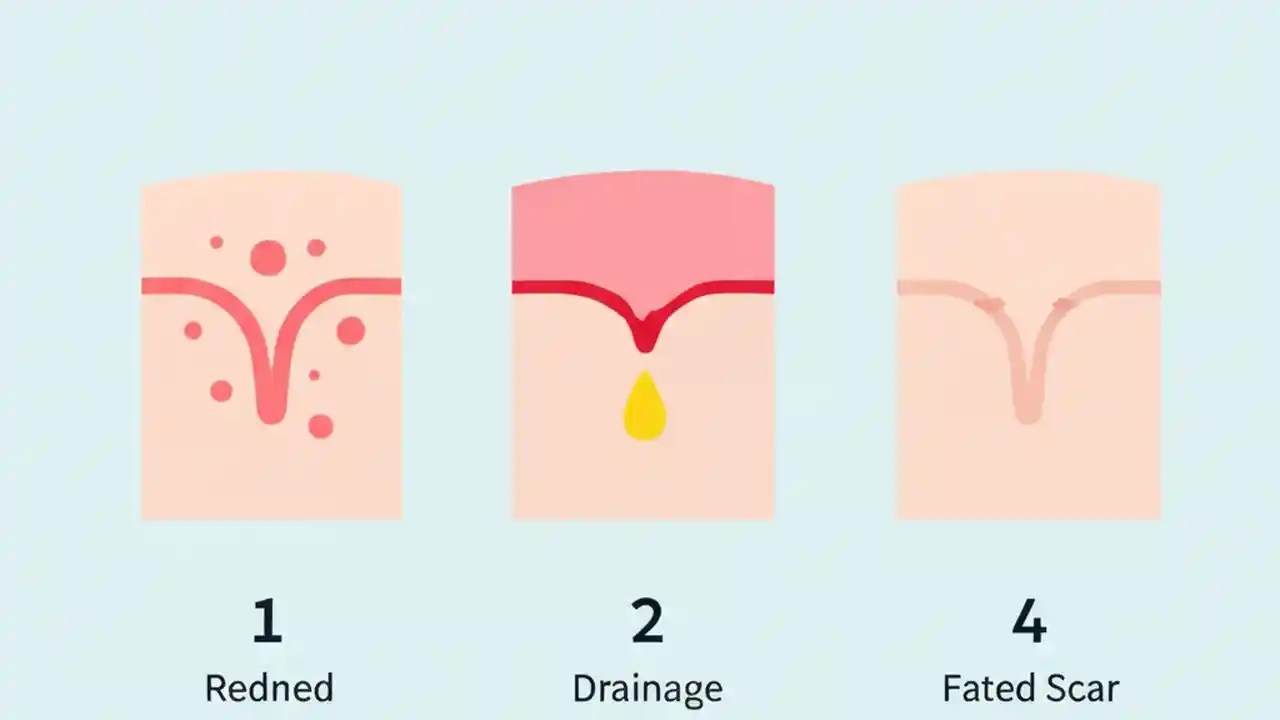 1
Redned

2
Drainage

4
Fated Scar