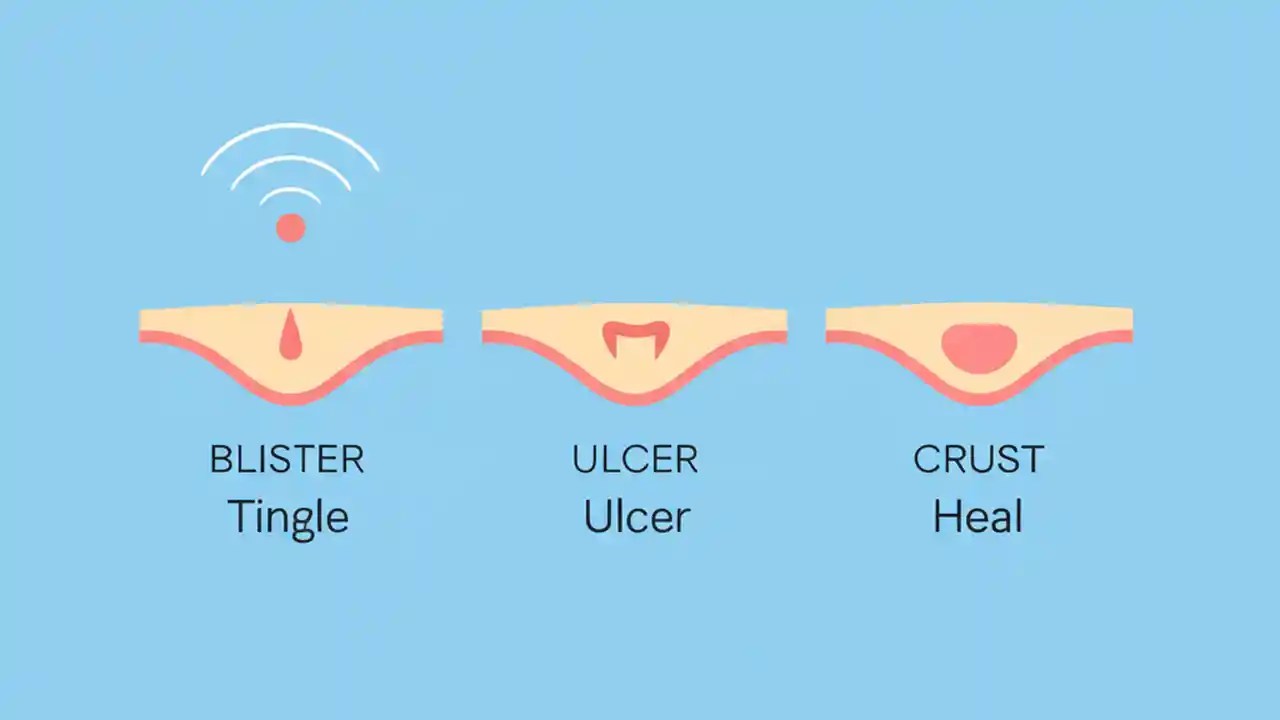 BLISTER
Tingle

ULCER
Ulcer

CRUST
Heal