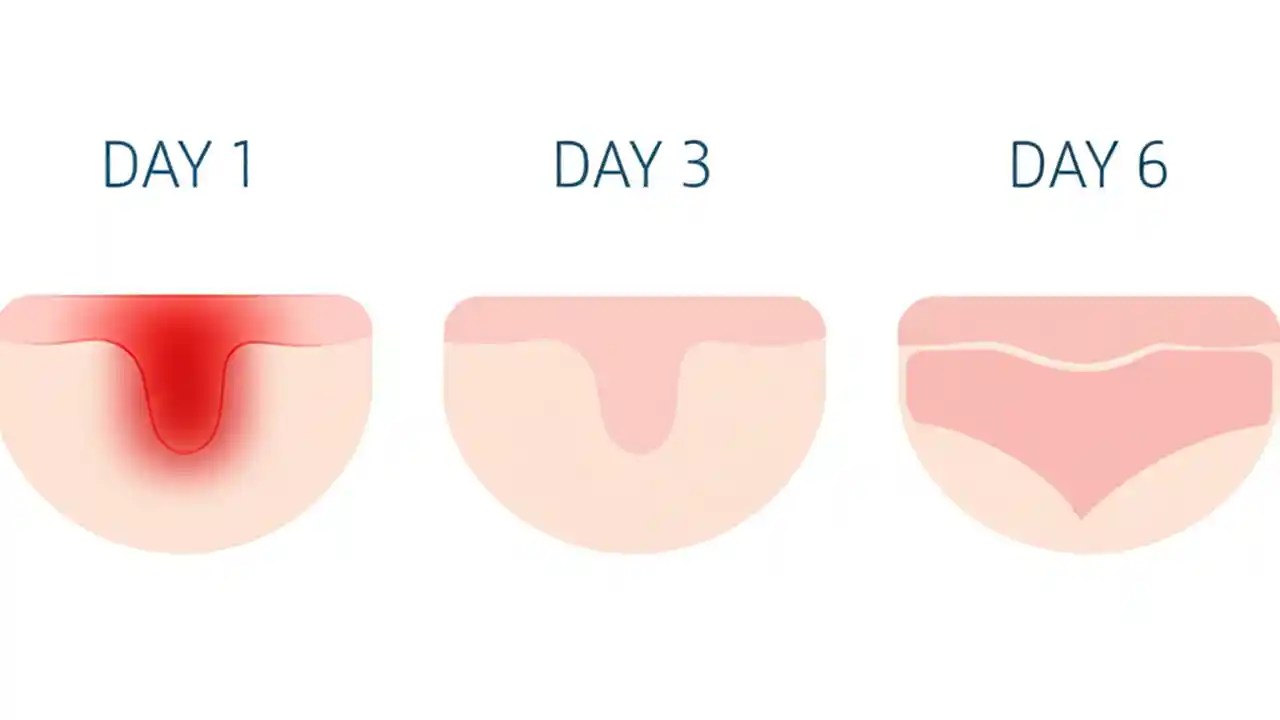 DAY 1

DAY 3

DAY 6