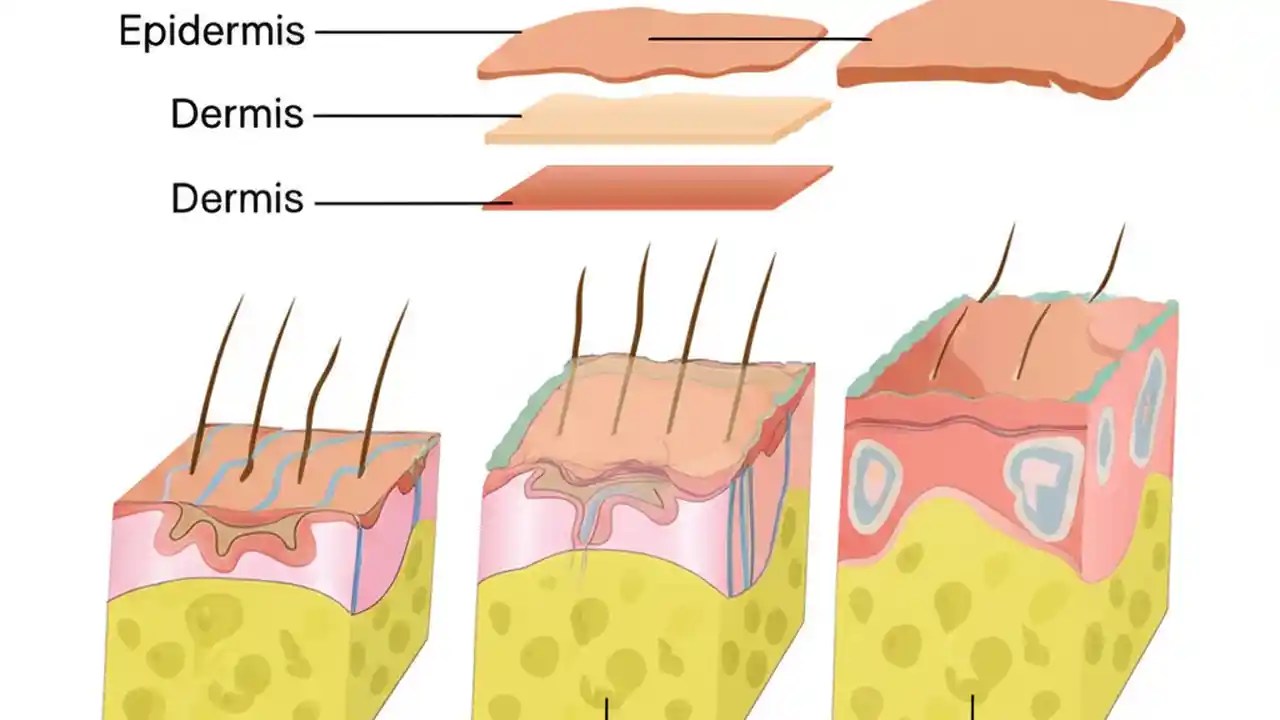 Epidermis

Dermis

Dermis