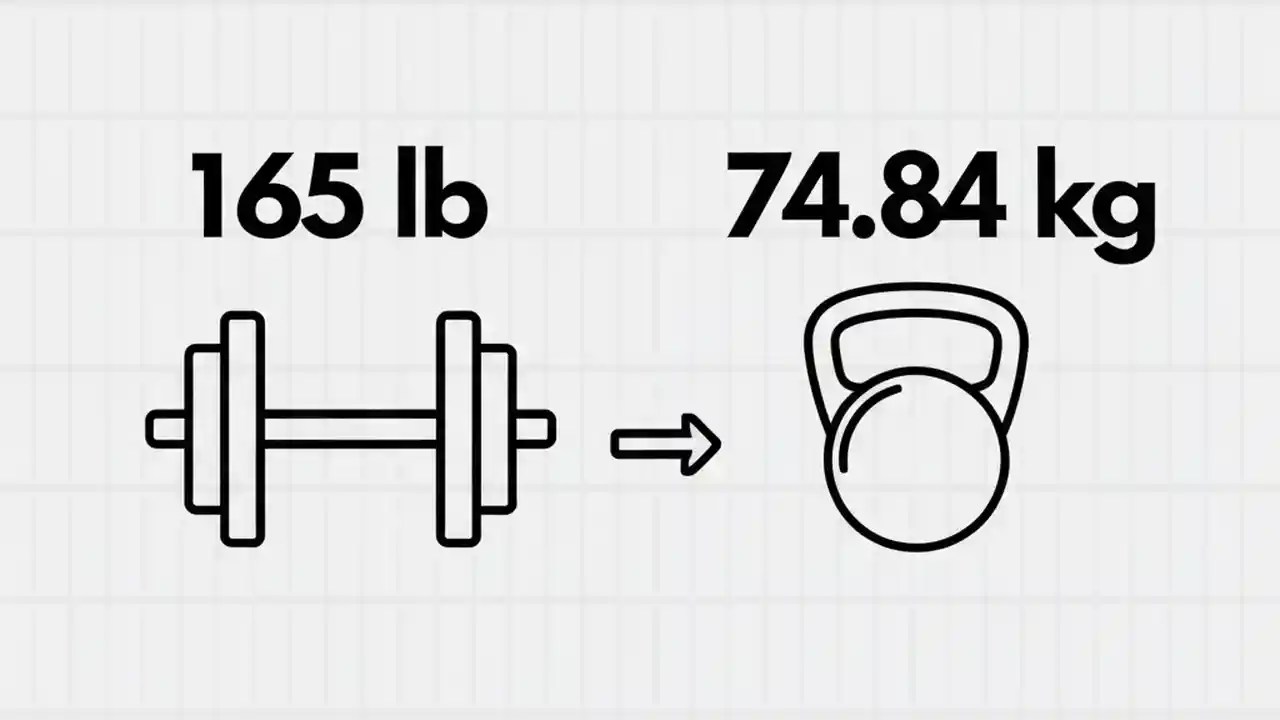 165 lb

74.84 kg