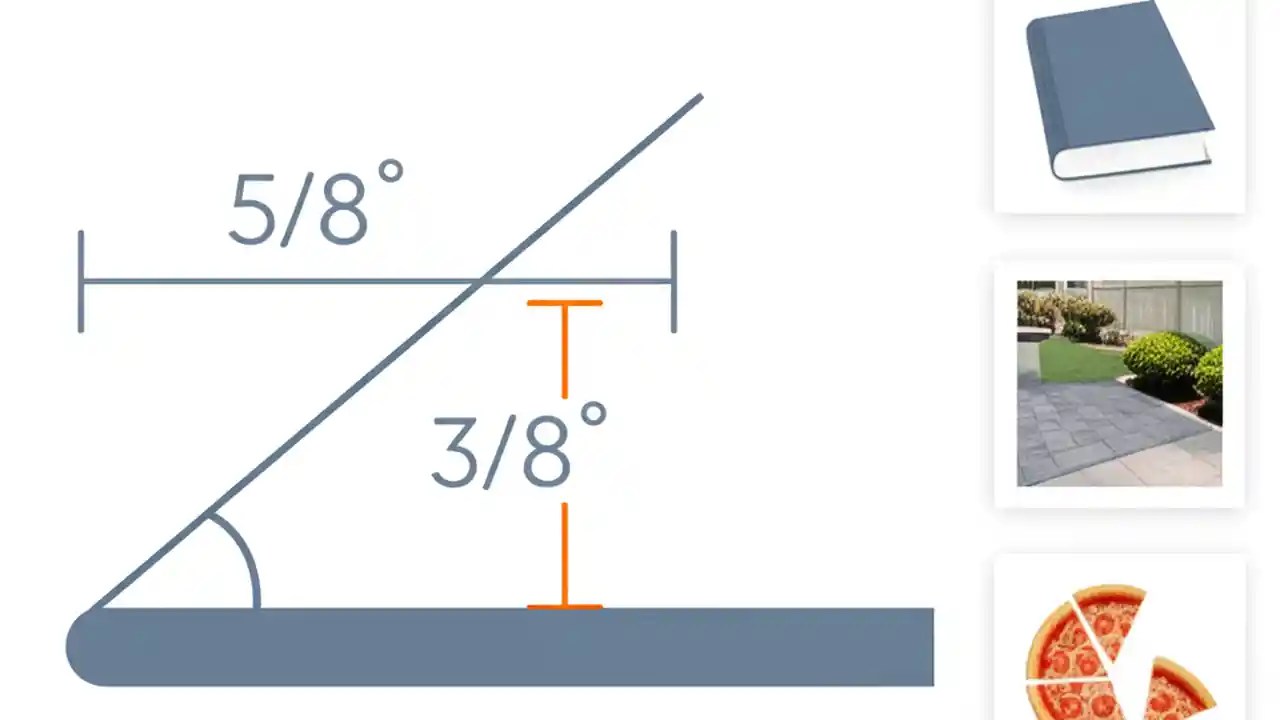 5/8°

3/8°