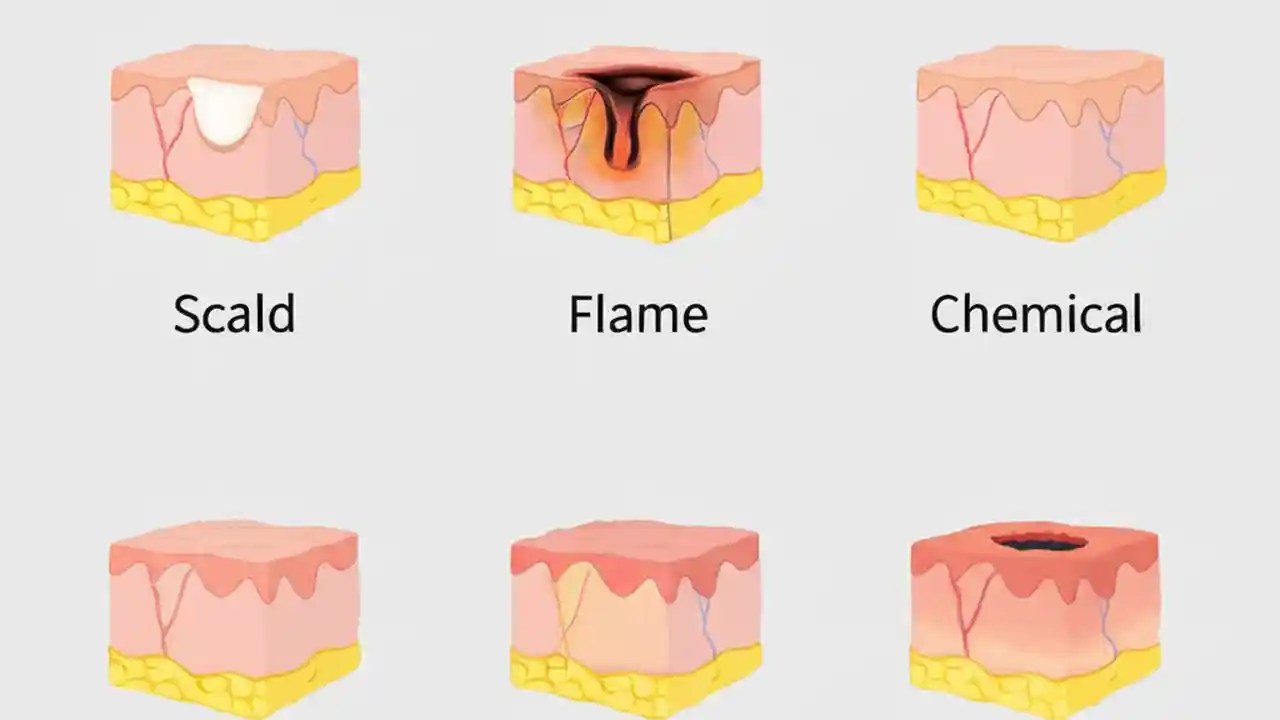 Scald

Flame

Chemical