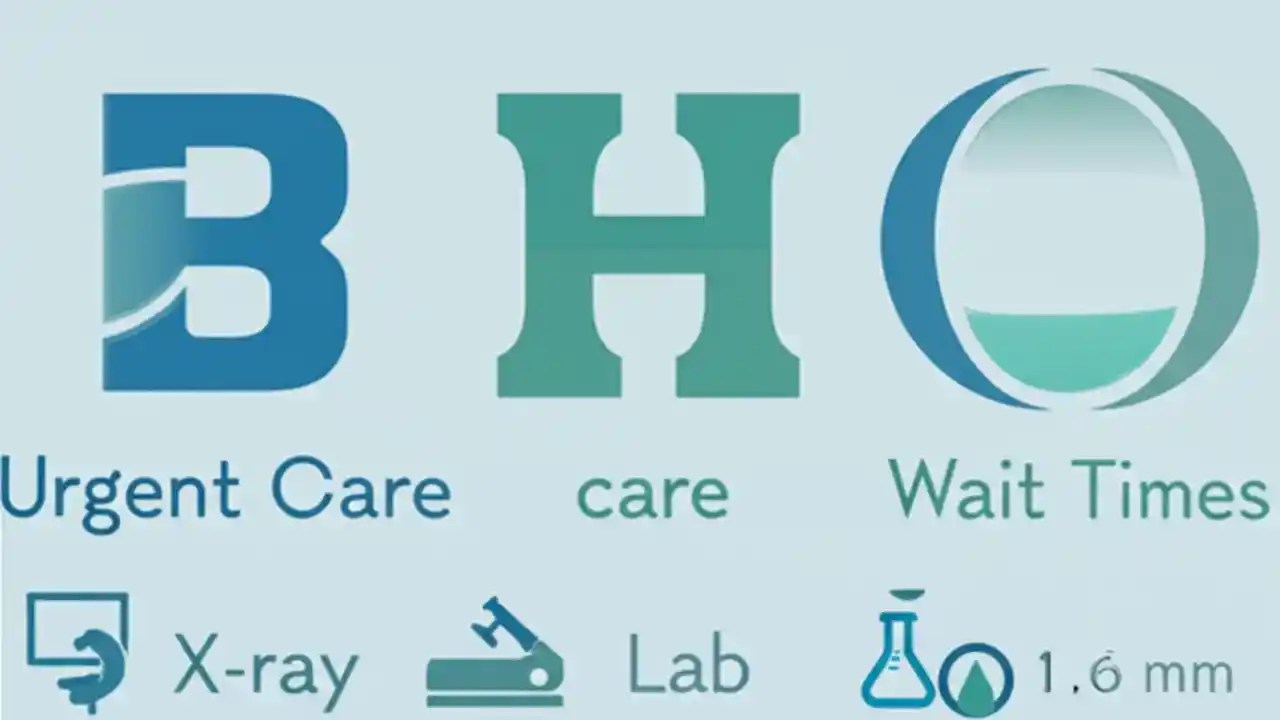 B H O

Urgent Care care Wait Times

X-ray Lab 1.6 mm