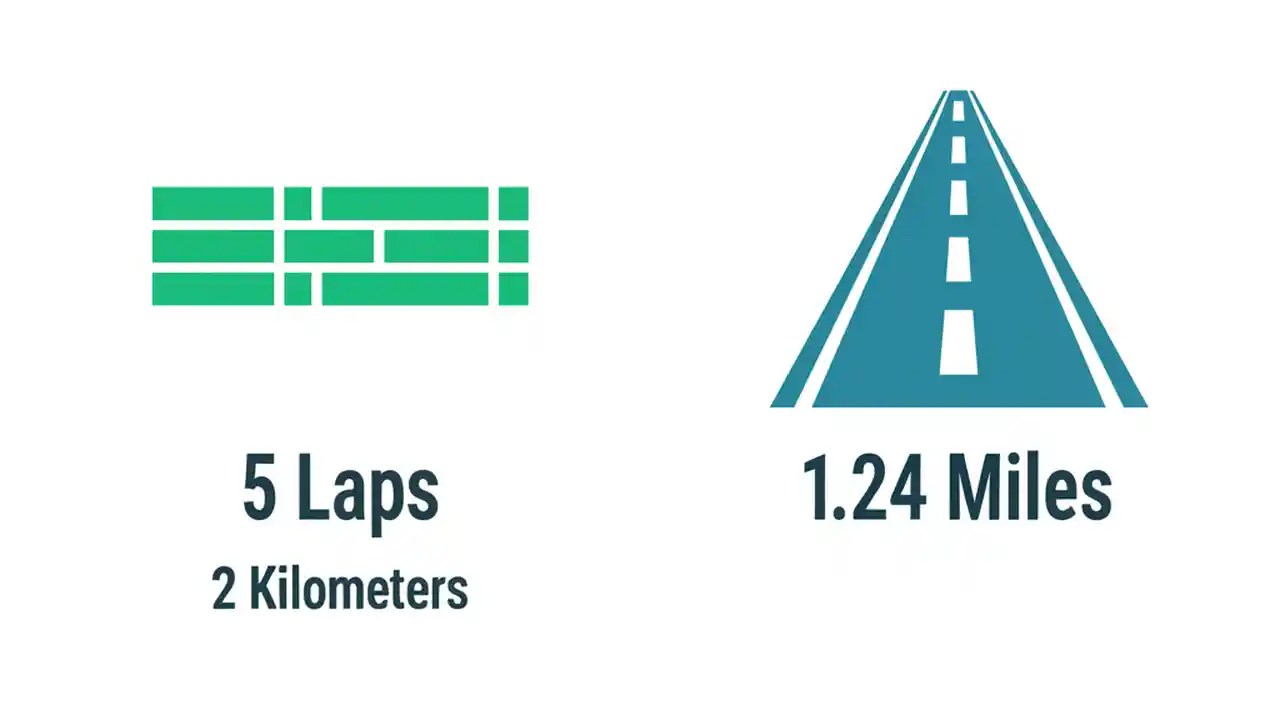 5 Laps
2 Kilometers

1.24 Miles