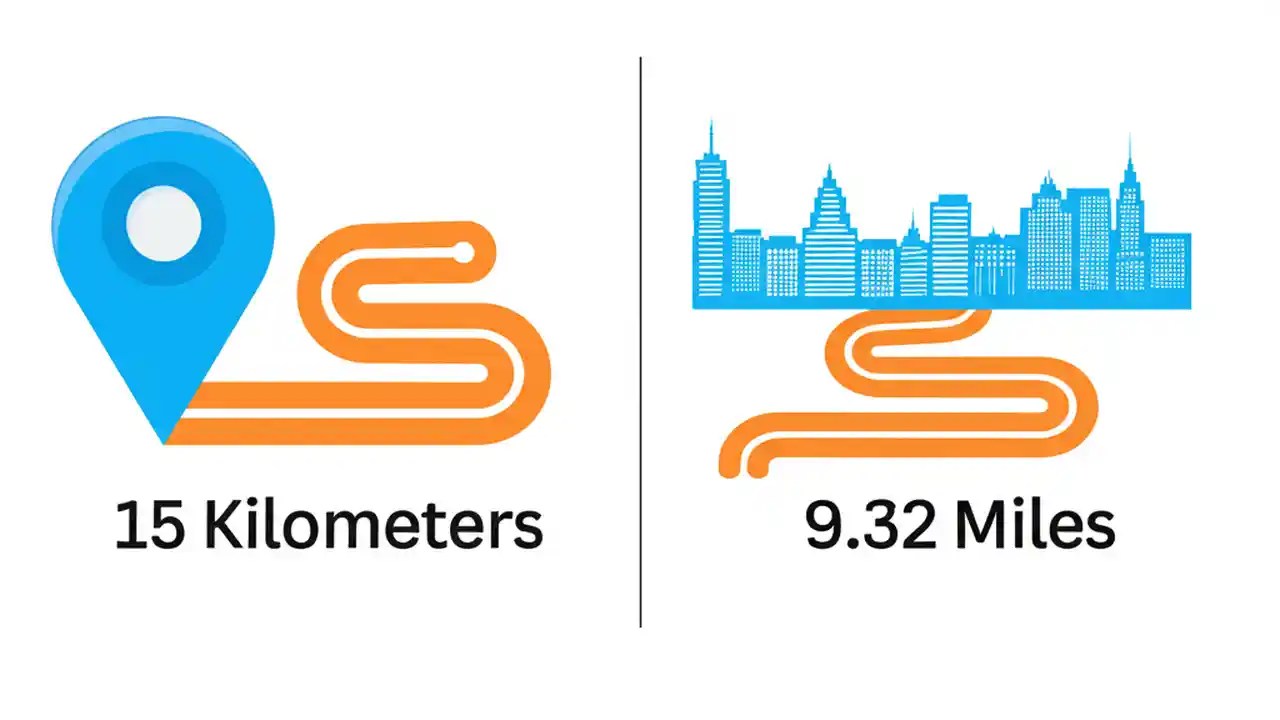 15 Kilometers

9.32 Miles