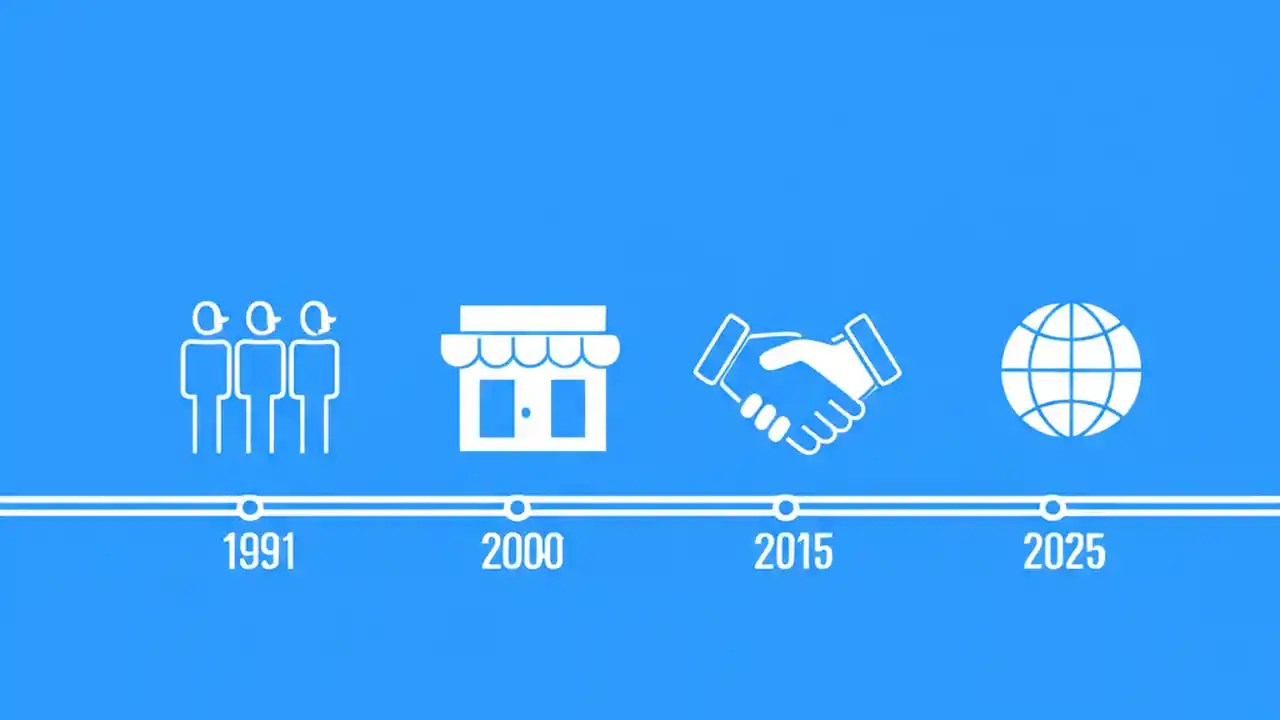 1991

2000

2015

2025