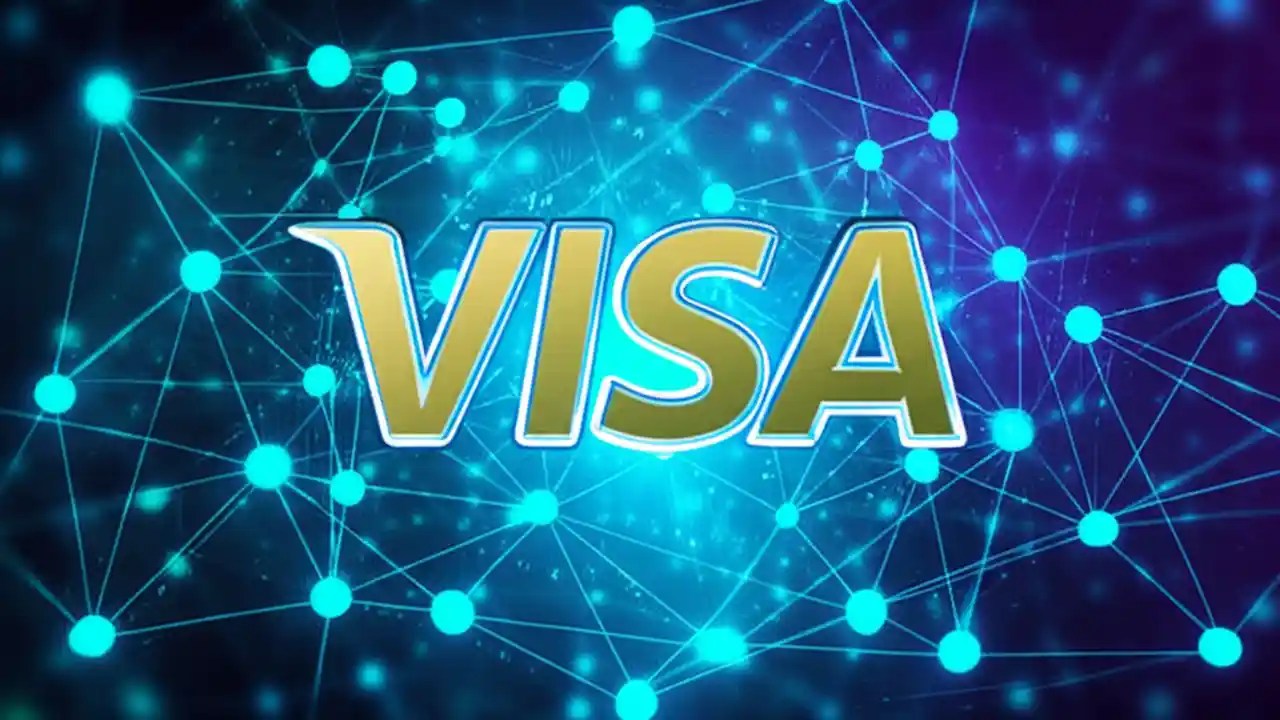 VISA