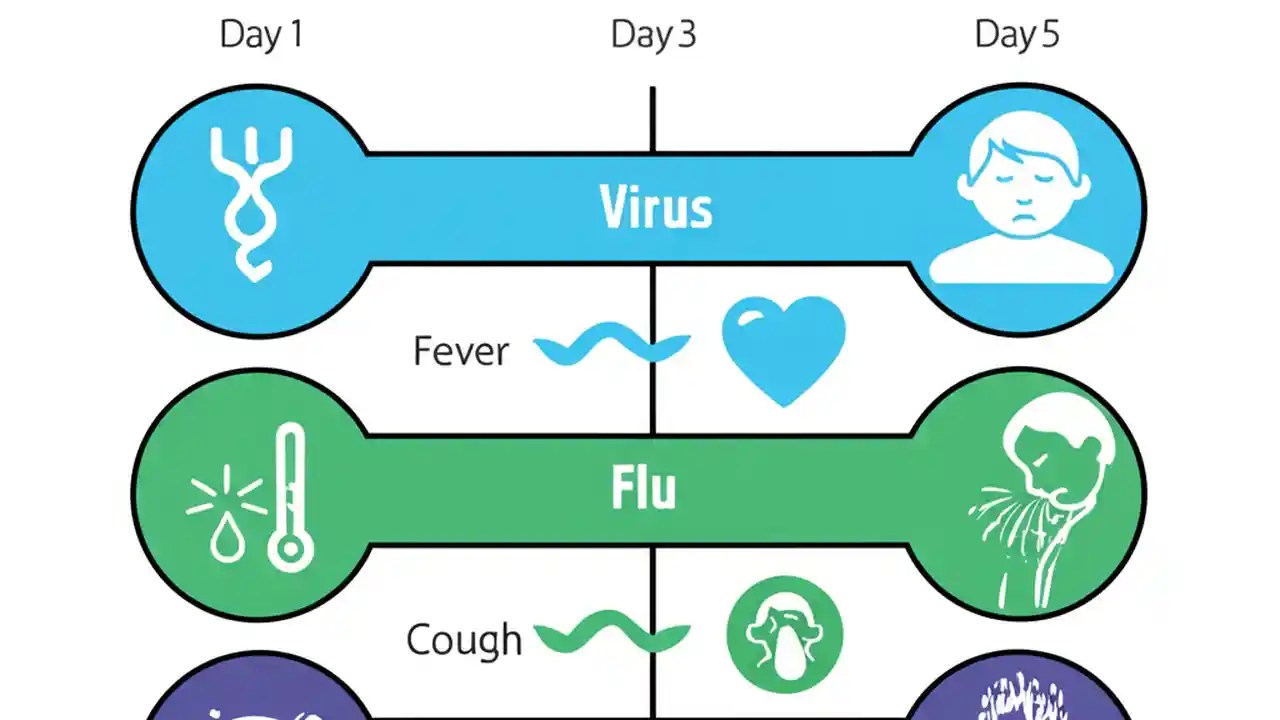 Day 1

Day 3

Day 5

Virus

Fever

Flu

Cough