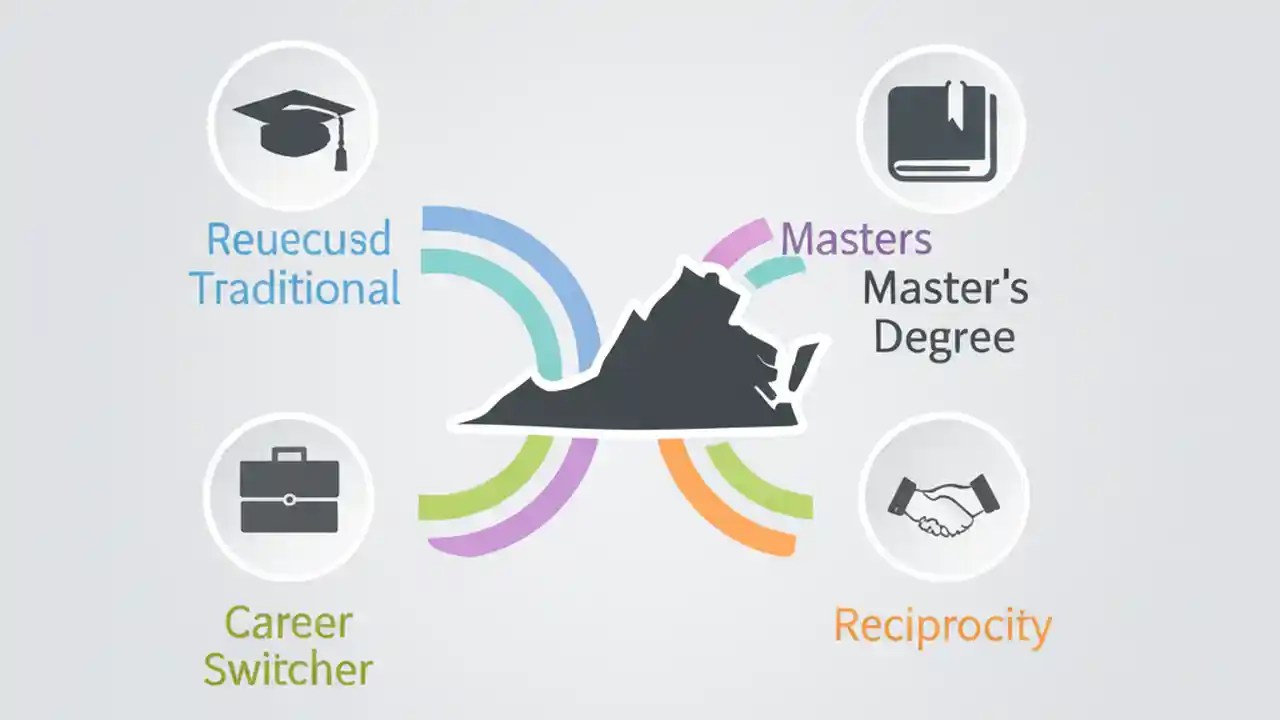 Reuecusd Traditional

Masters

Master's Degree

Career Switcher

Reciprocity