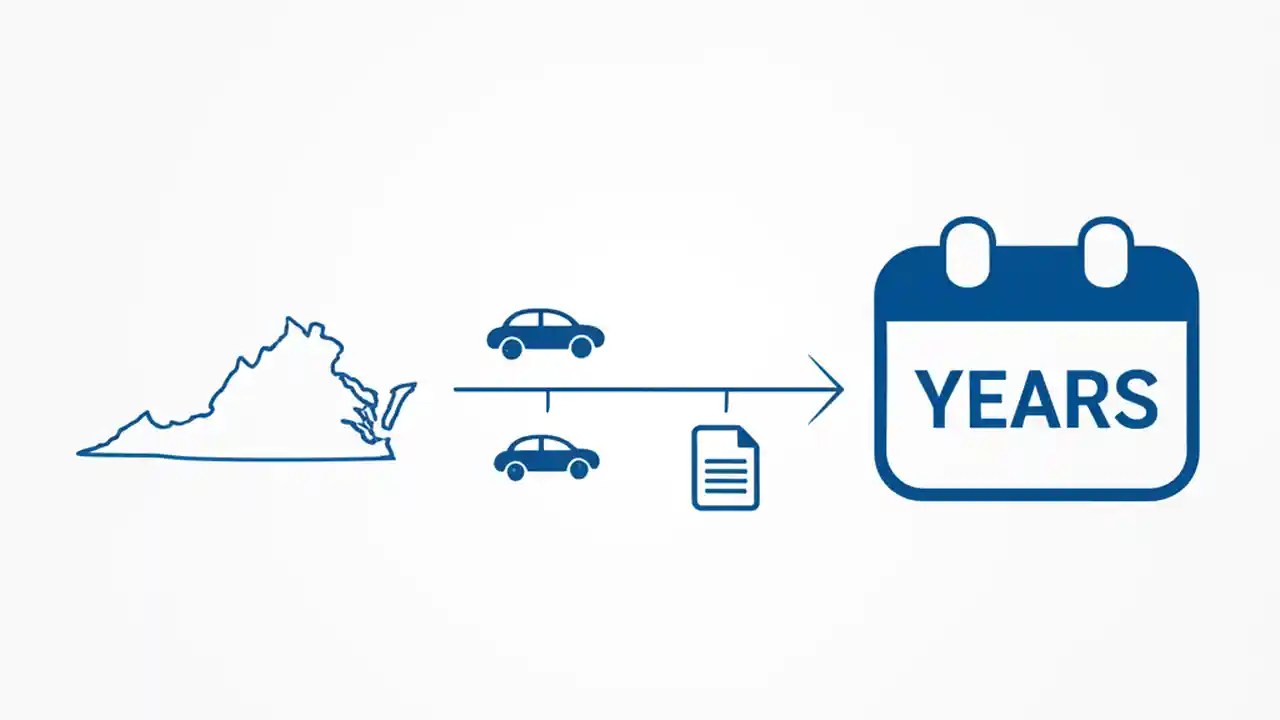 YEARS