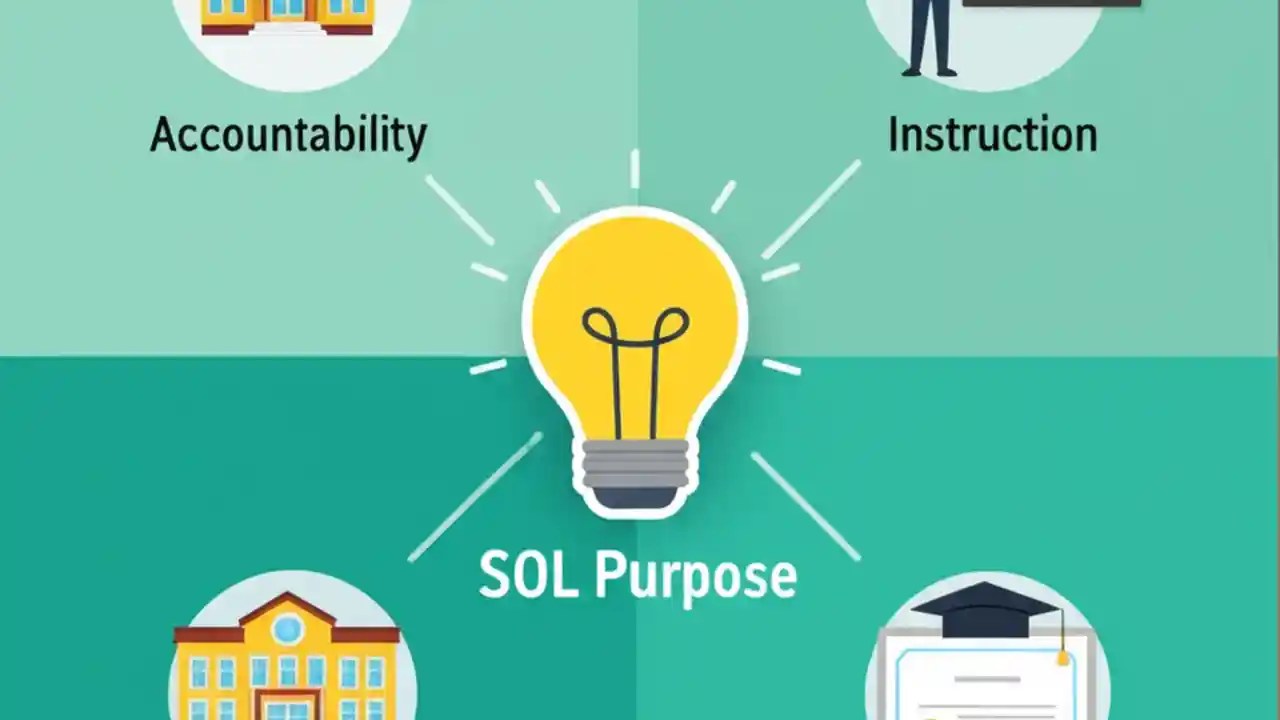 Accountability

Instruction

SOL Purpose