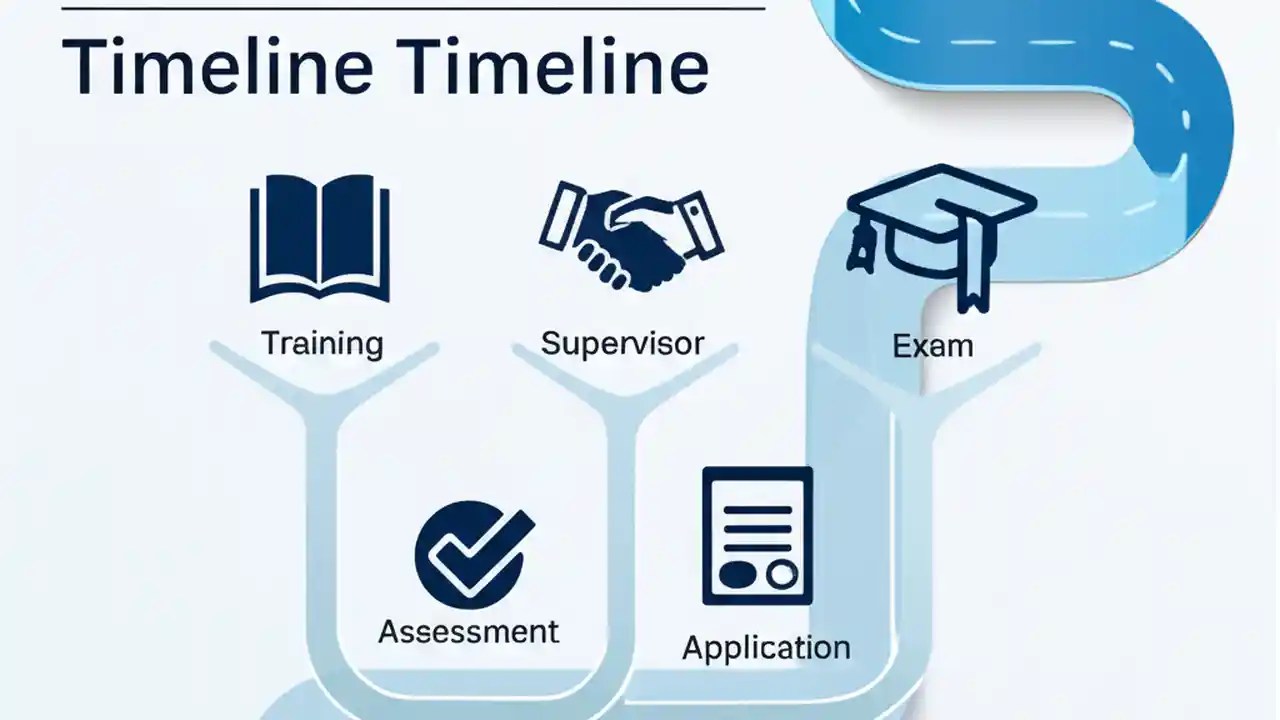 Timeline Timeline

Training

Supervisor

Exam

Assessment

Application