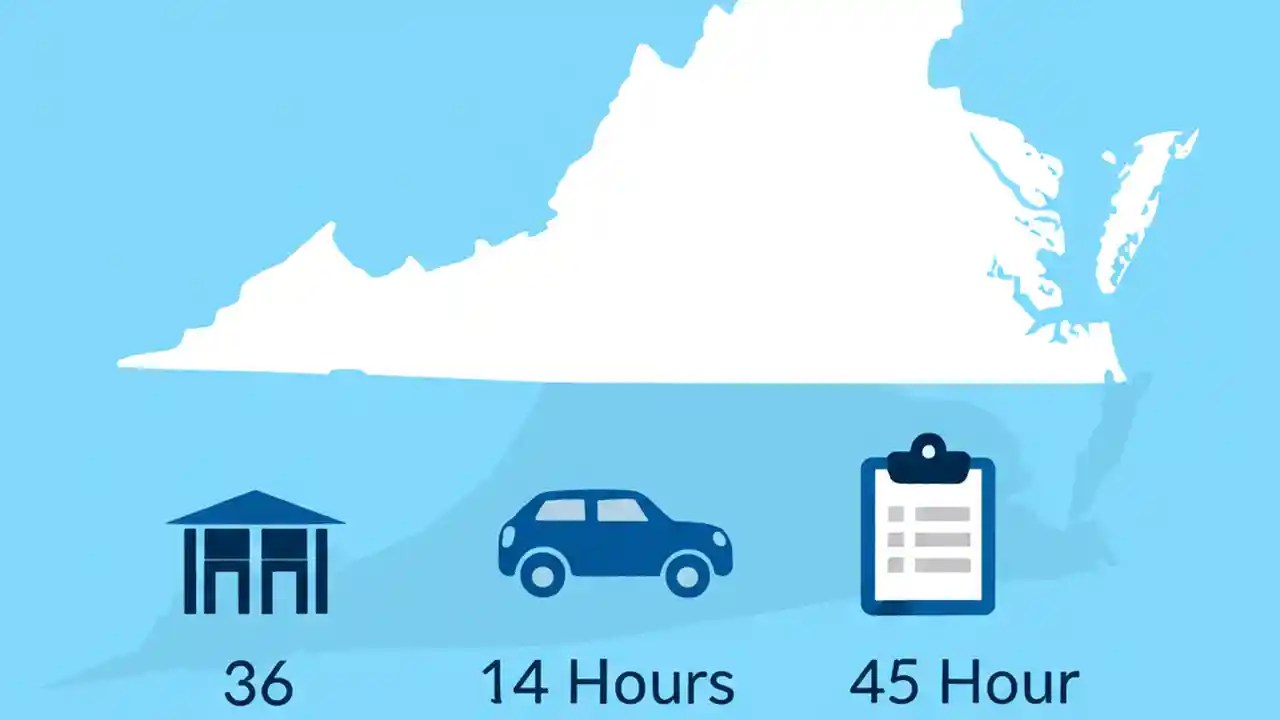 36

14 Hours

45 Hour