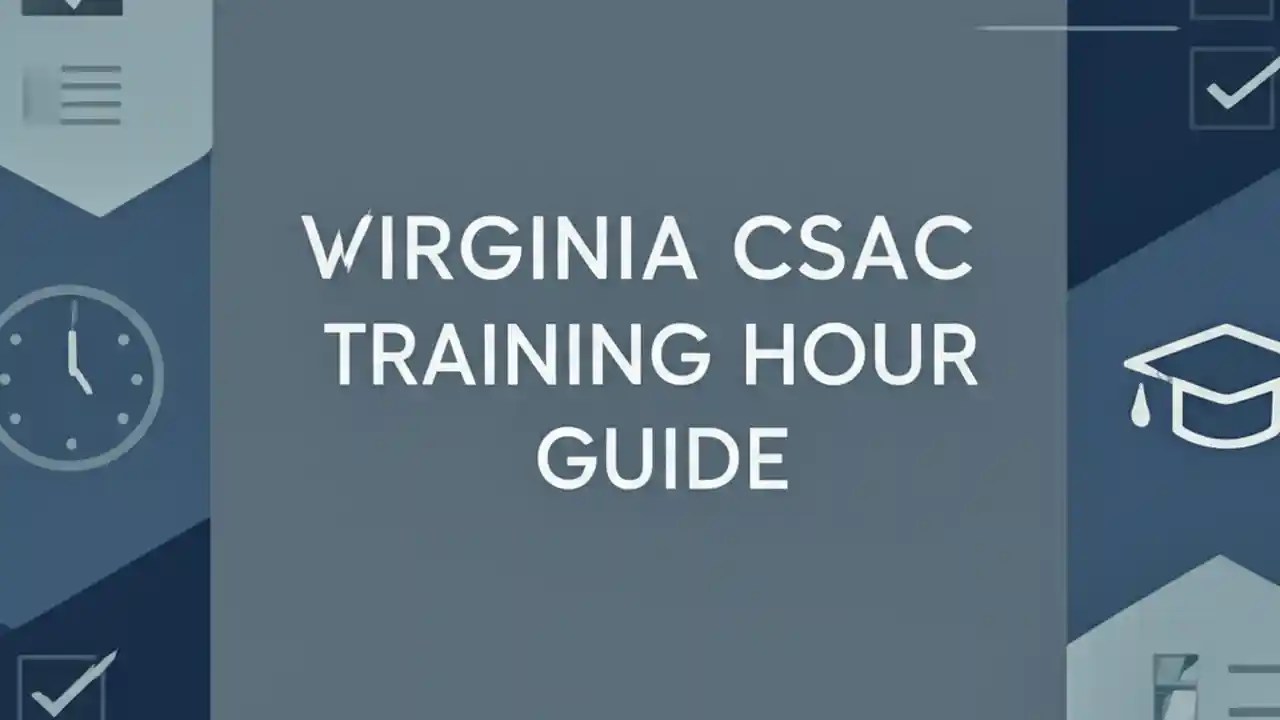 WIRGINIA CSAC TRAINING HOUR GUIDE