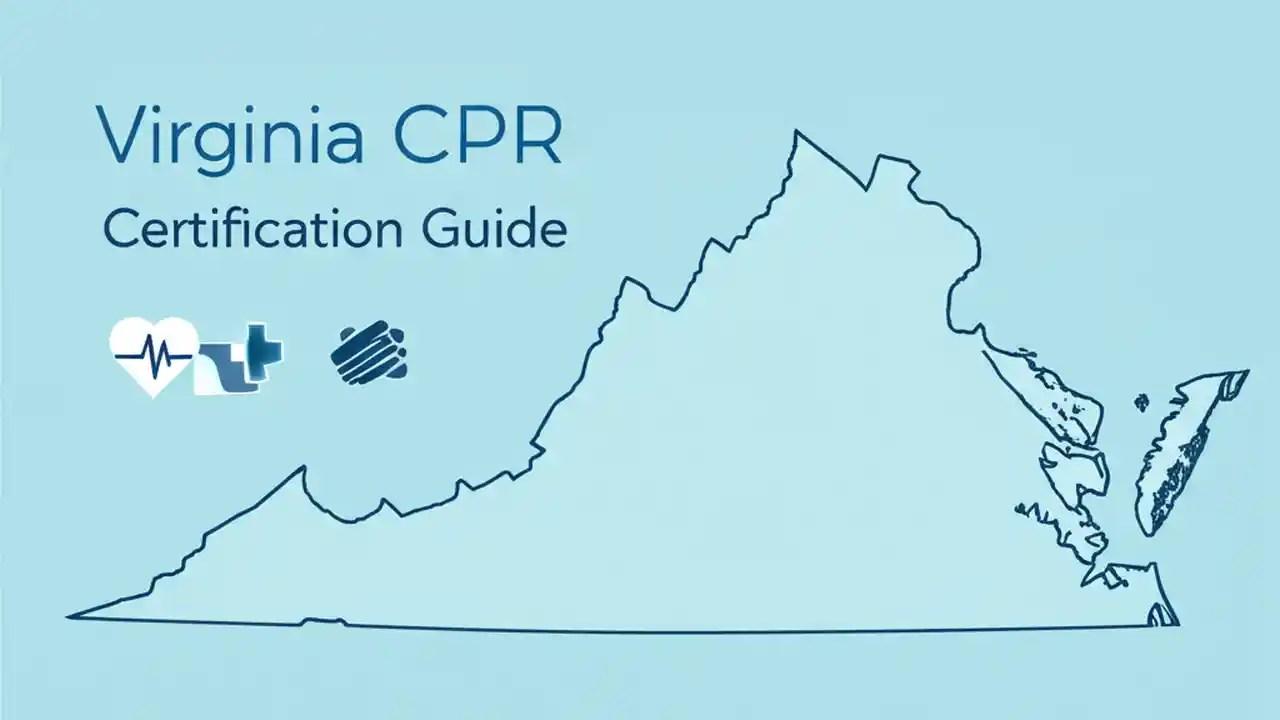 Virginia CPR
Certification Guide