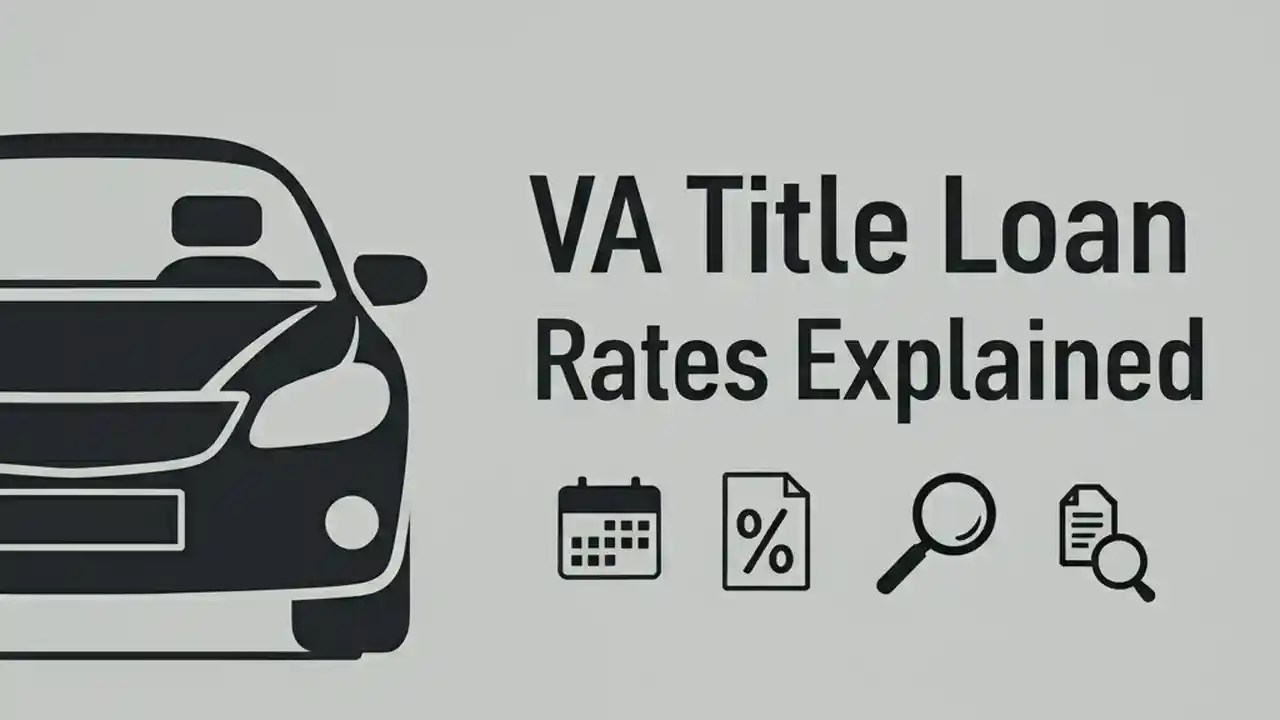 VA Title Loan
Rates Explained

%