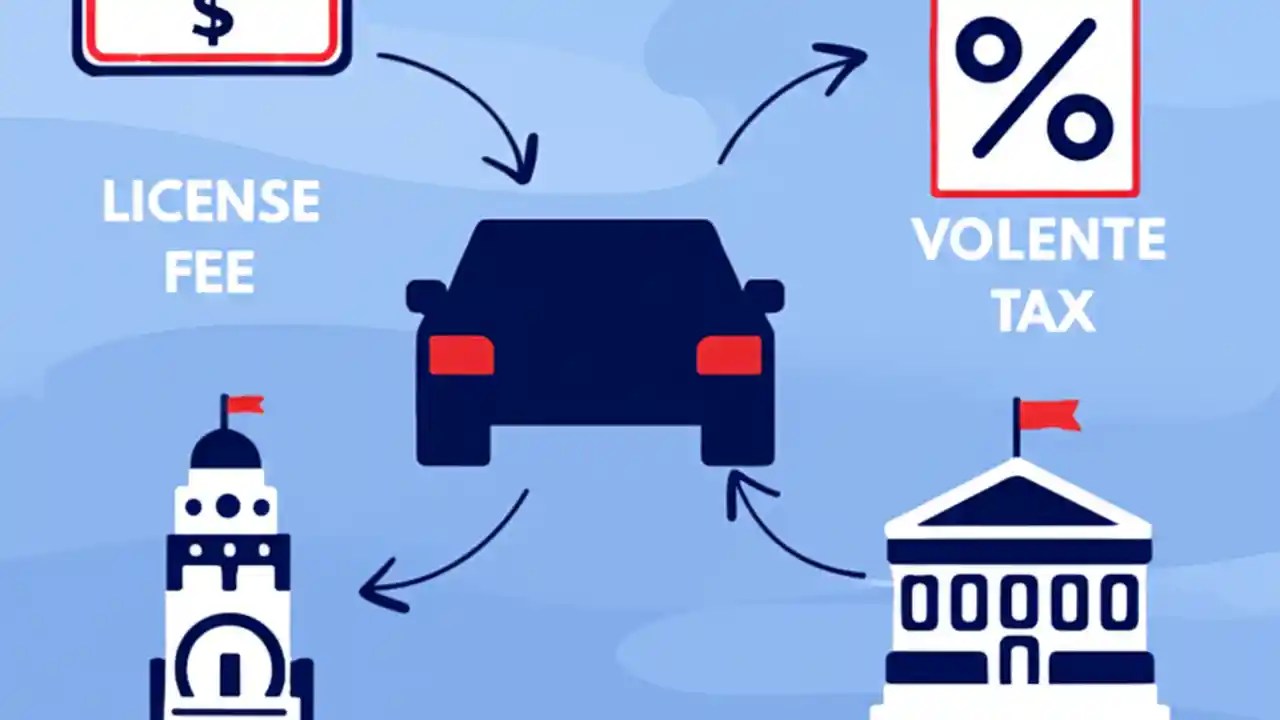 $

LICENSE FEE

%

VOLENTE TAX