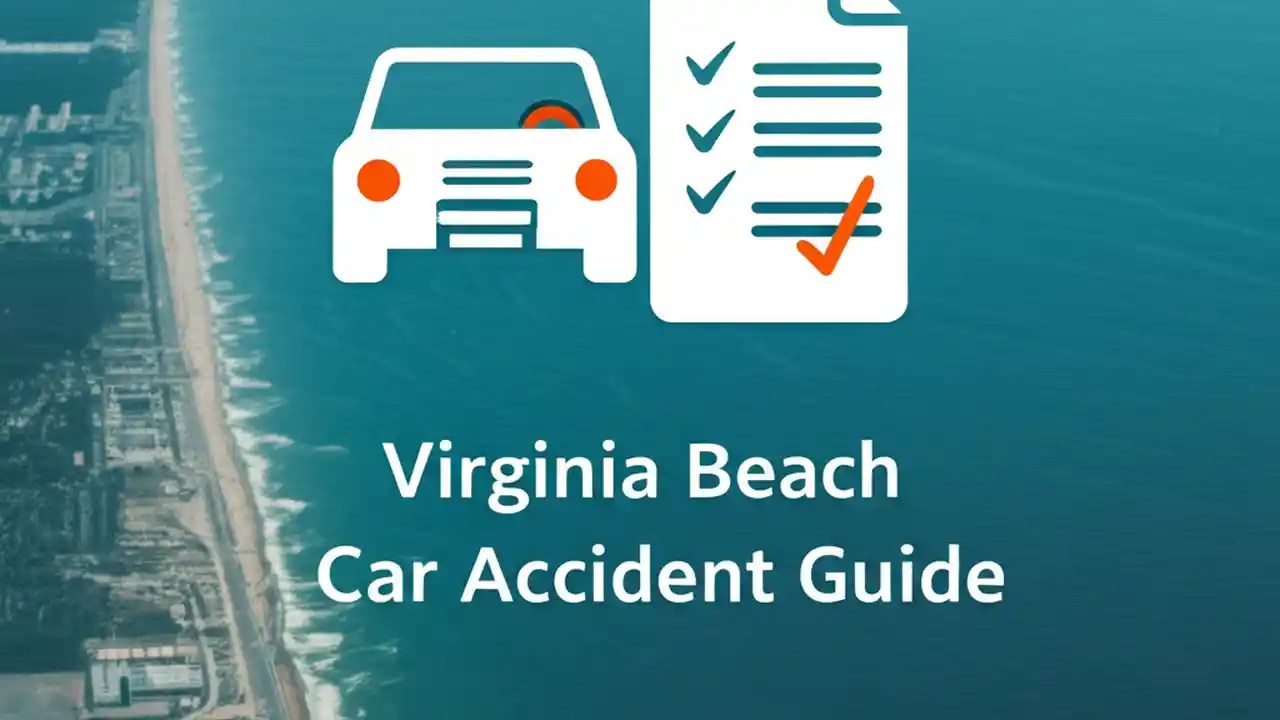 Virginia Beach
Car Accident Guide