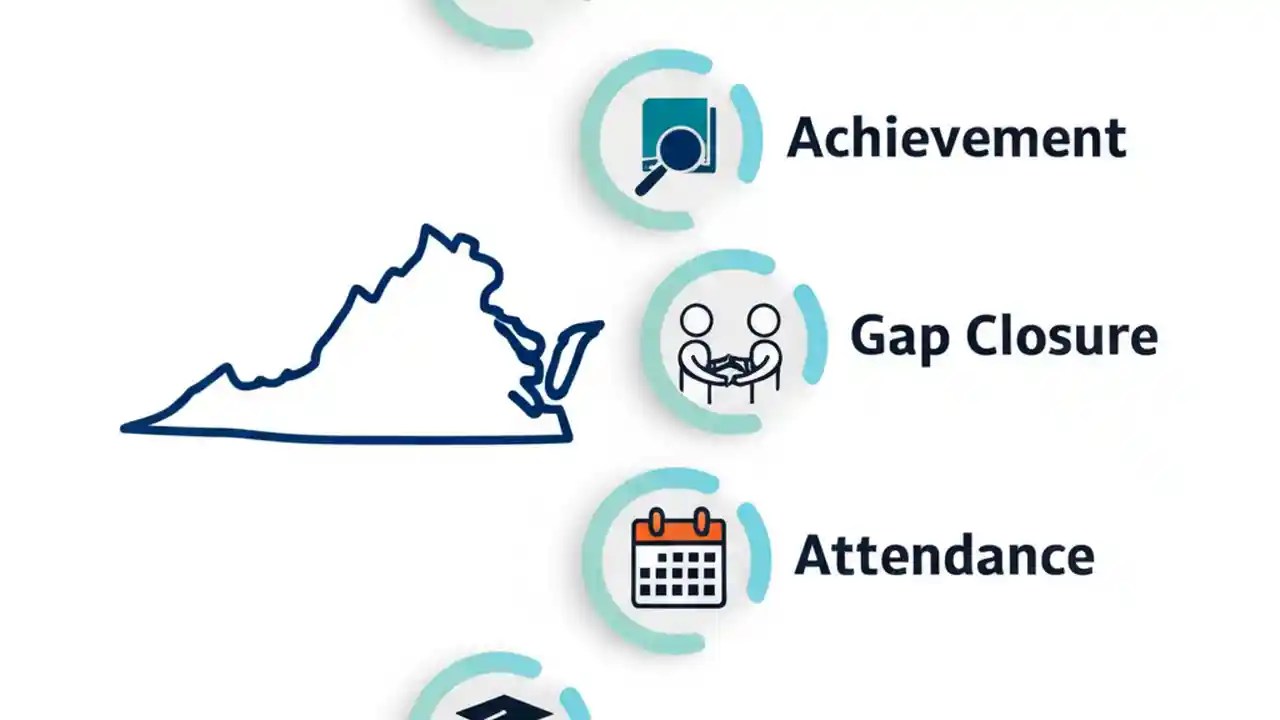 Achievement

Gap Closure

Attendance