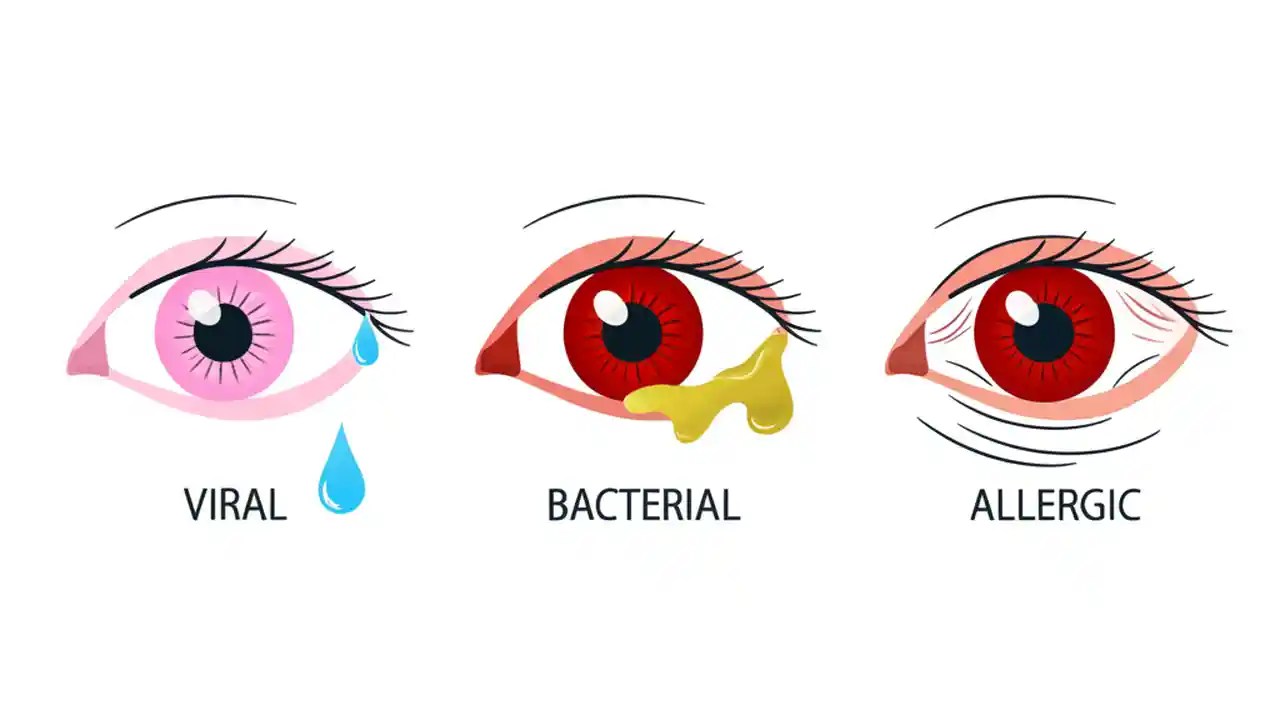 VIRAL

BACTERIAL

ALLERGIC