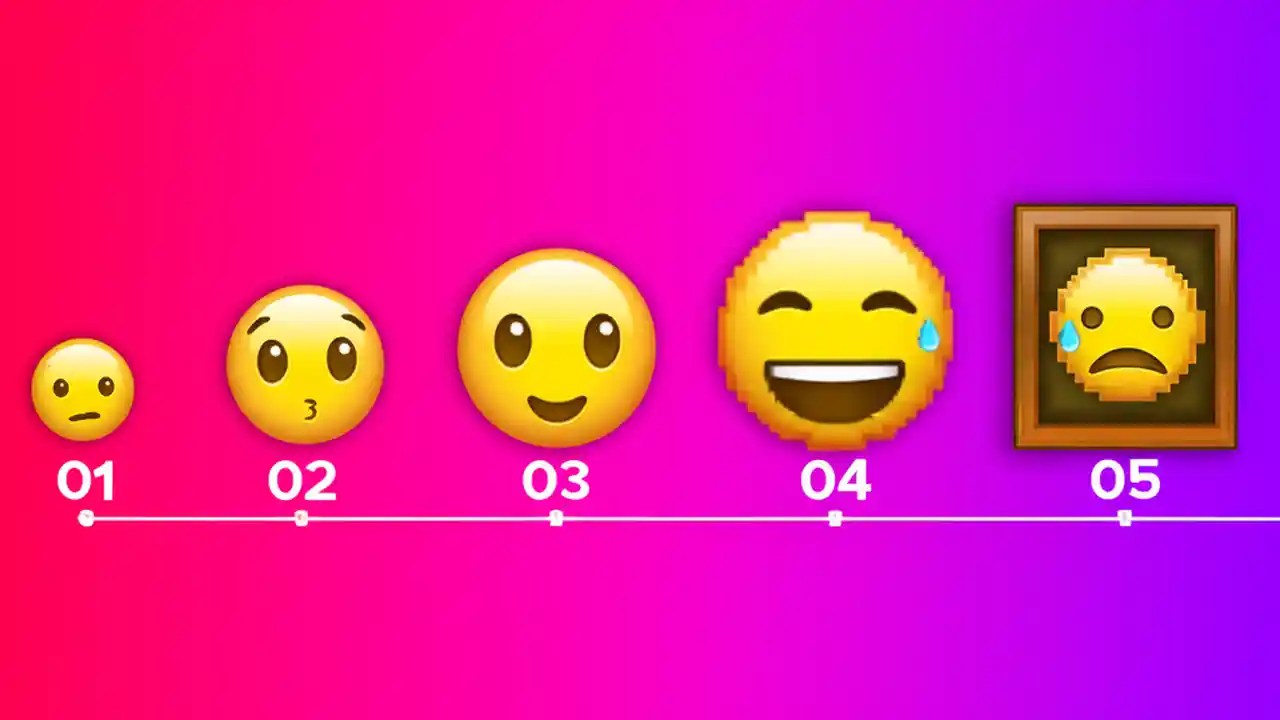 01 02 03 04 05