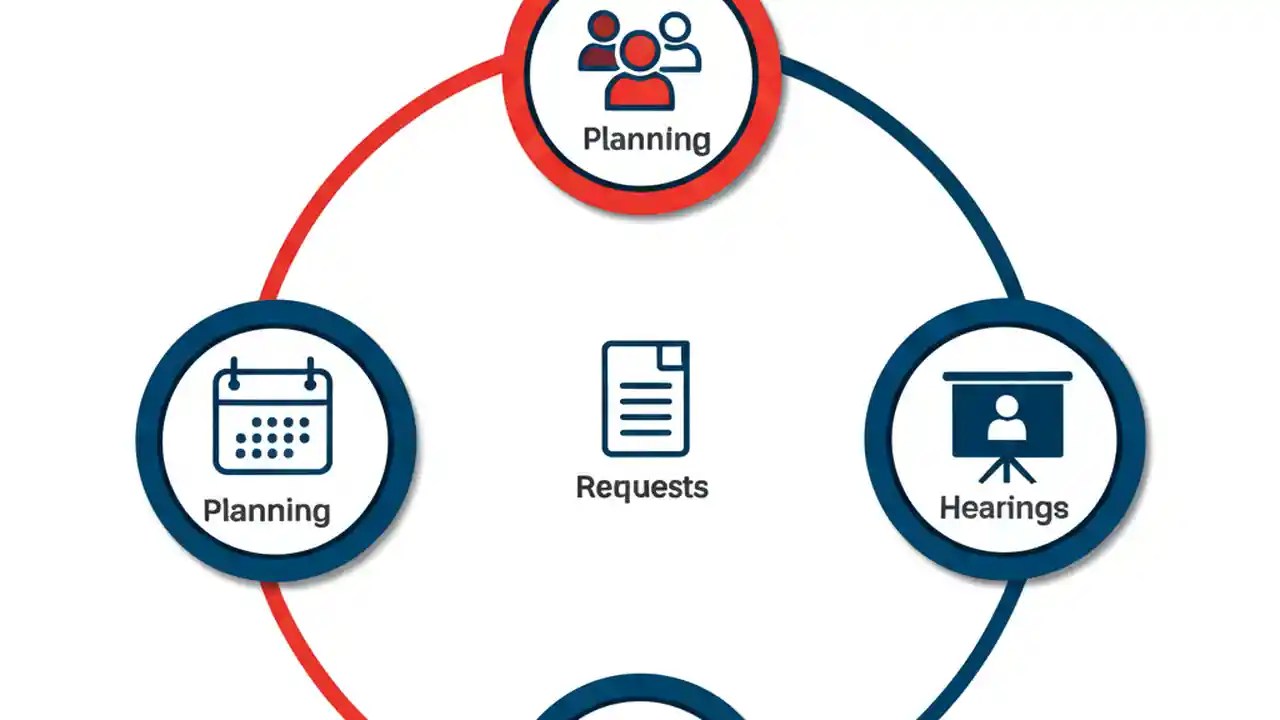 Planning

Planning

Requests

Hearings