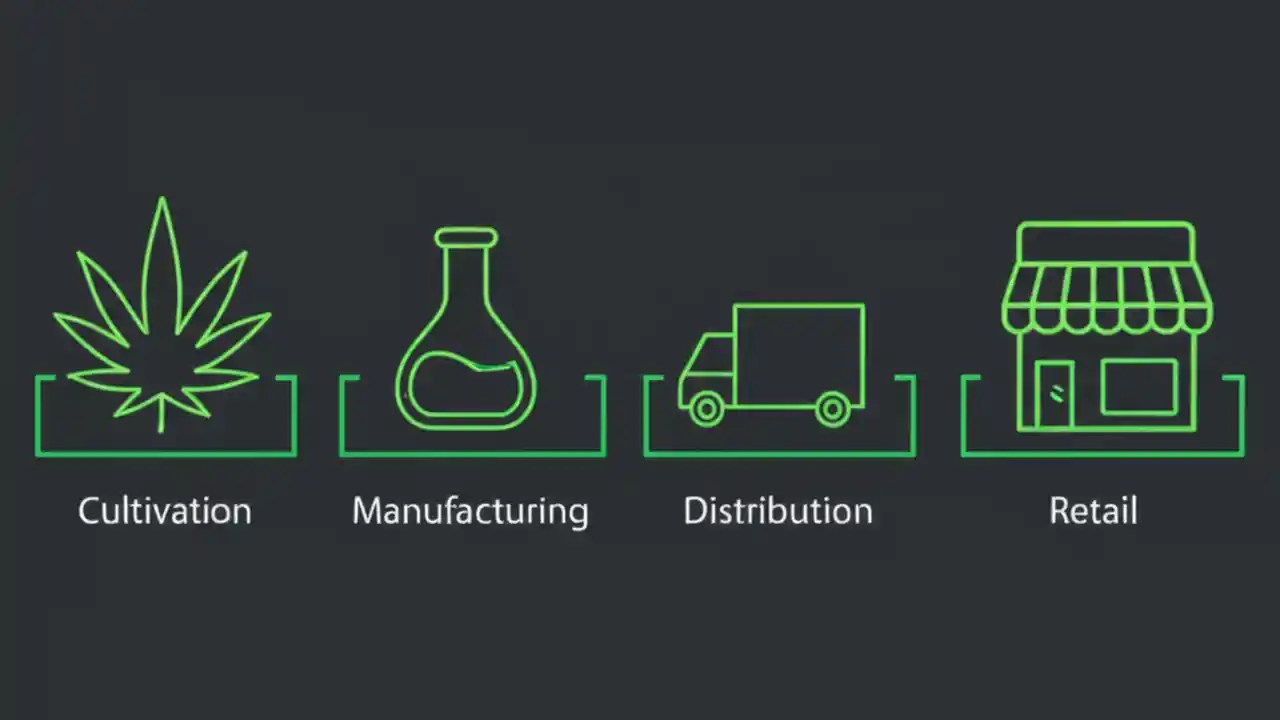 Cultivation

Manufacturing

Distribution

Retail