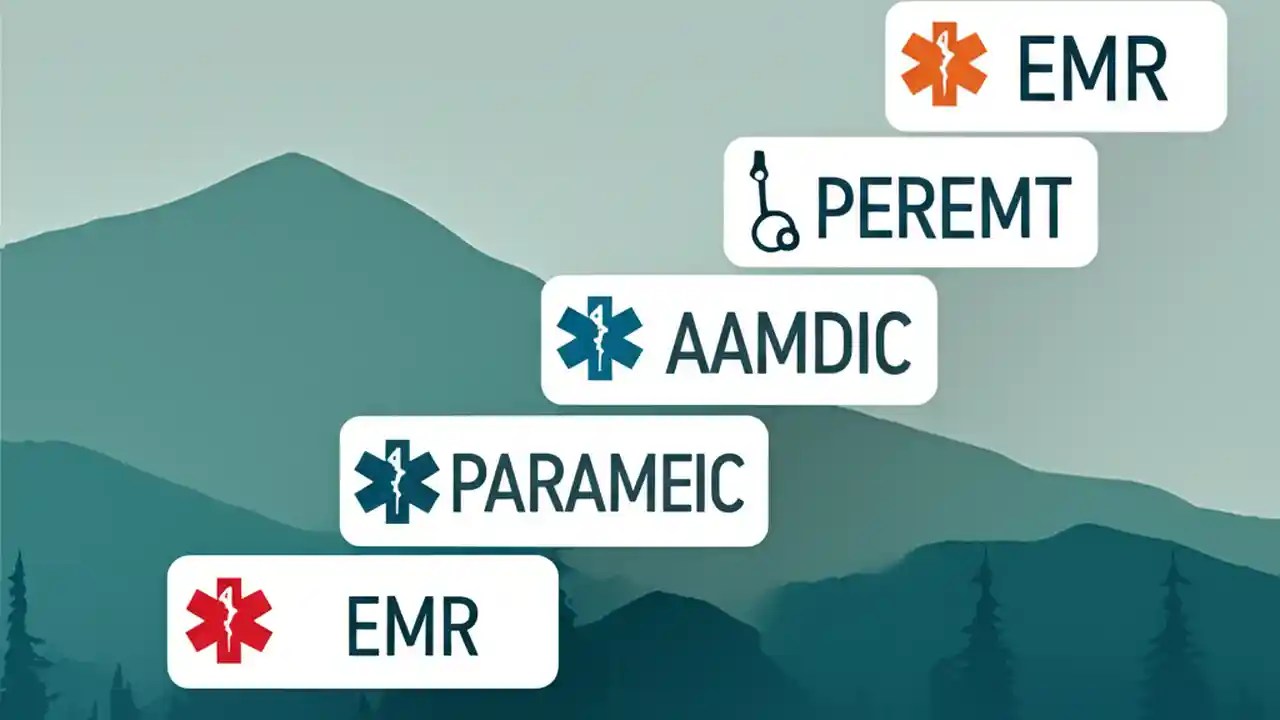 EMR

PEREMT

AAMDIC

PARAMEIC

EMR