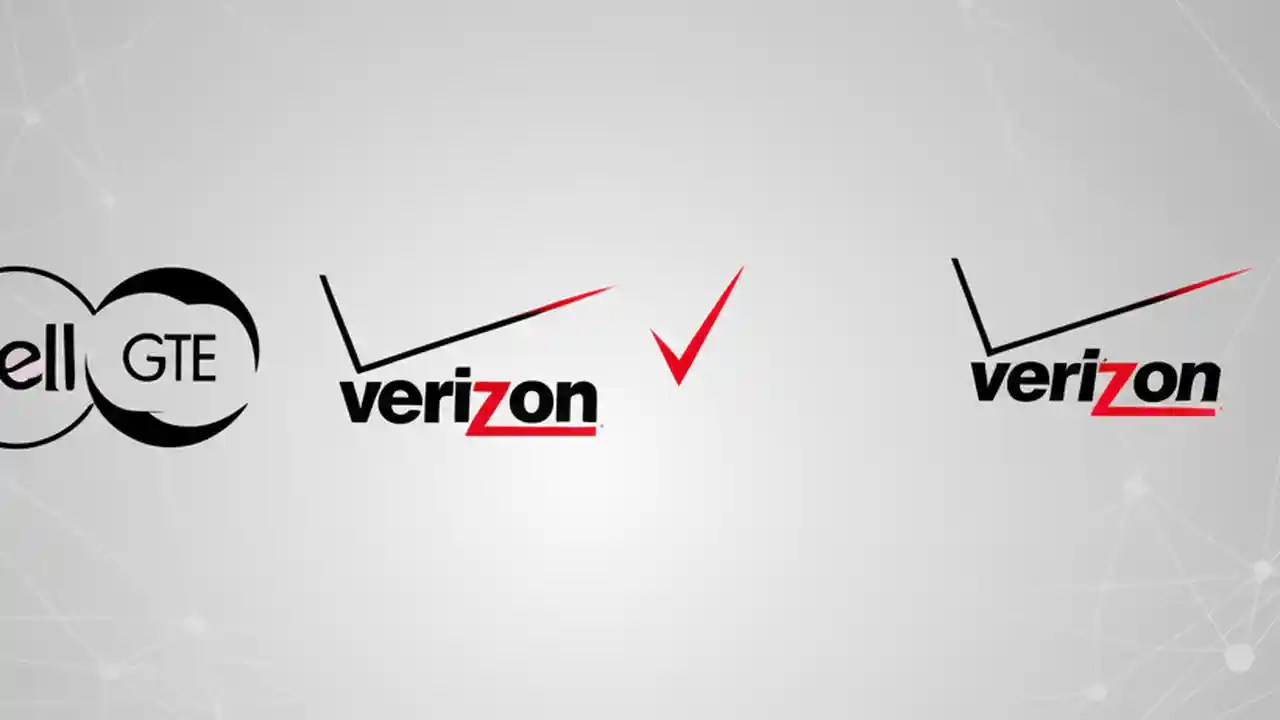 ell GTE

verizon

verizon