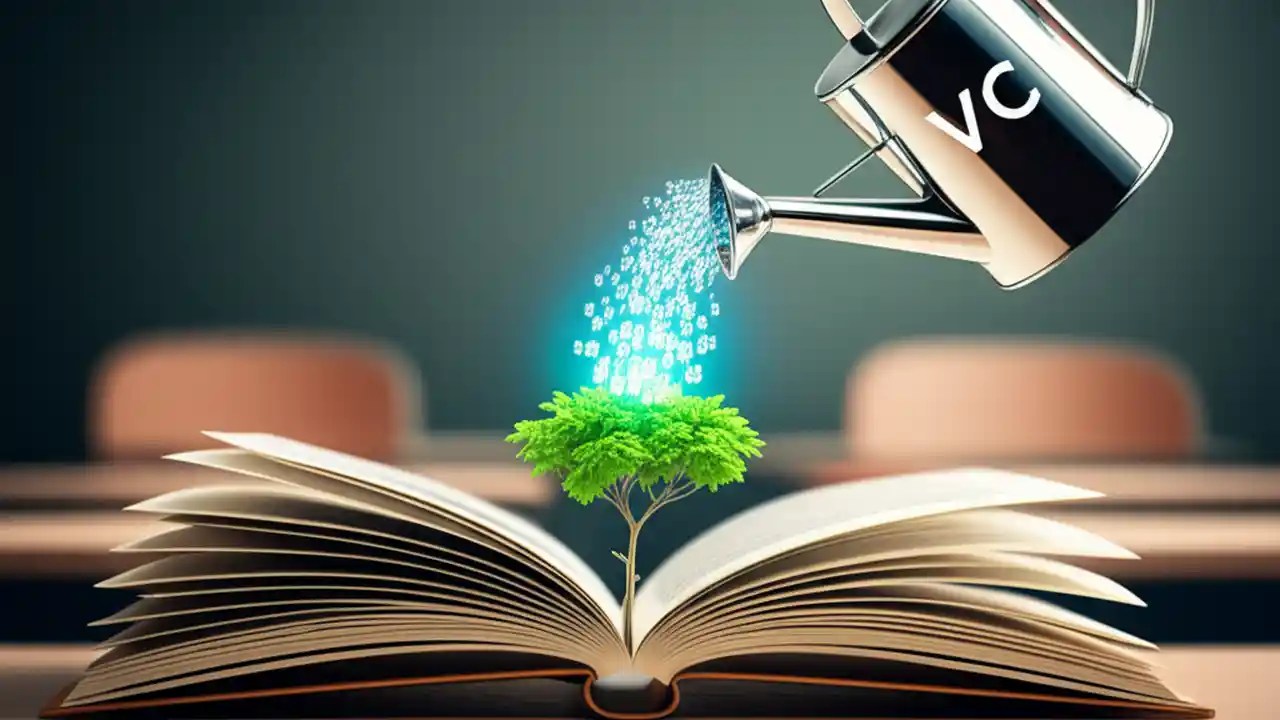 VC