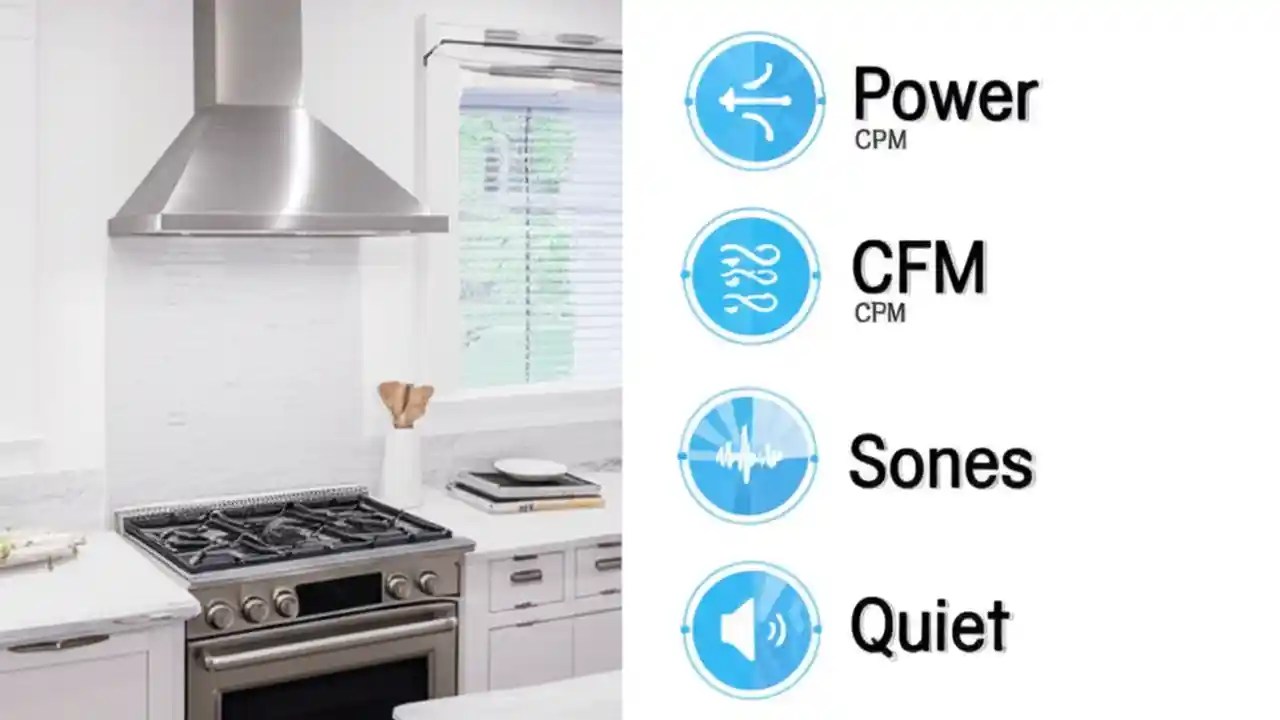 Power
CPM

CFM
CPM

Sones

Quiet