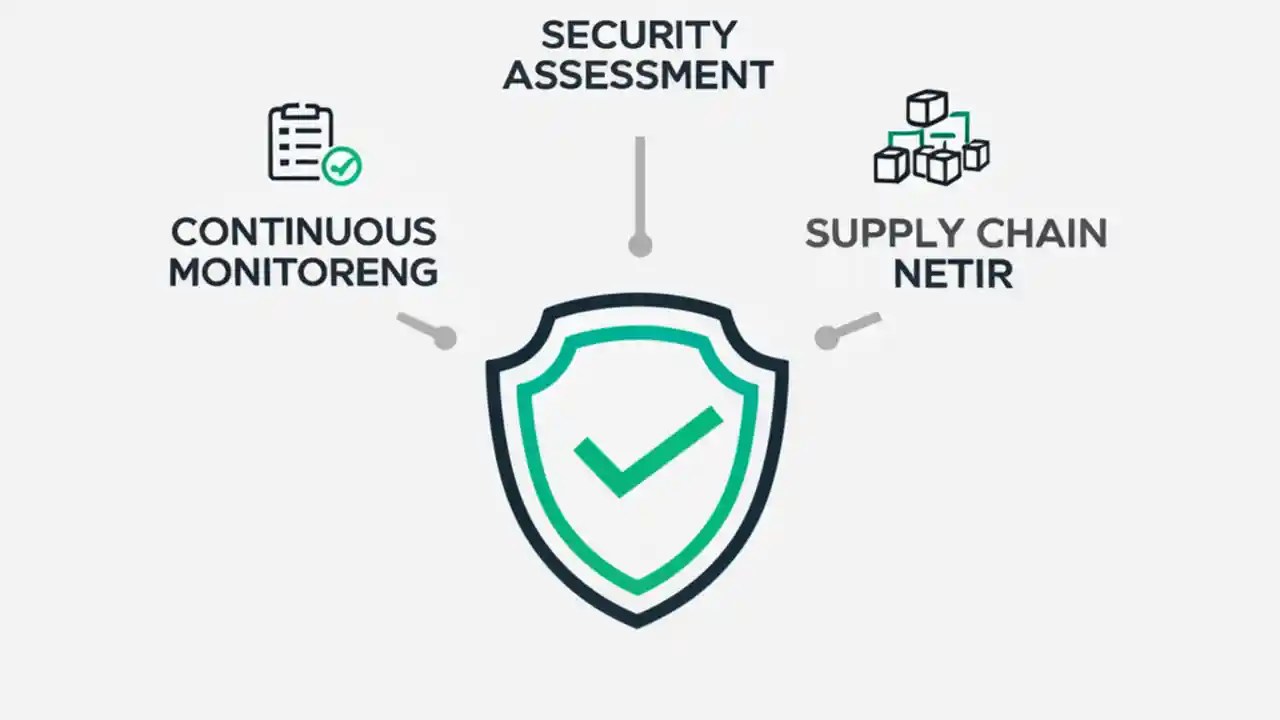 SECURITY
ASSESSMENT

CONTINUOUS
MONITORENG

SUPPLY CHAIN
NETIR