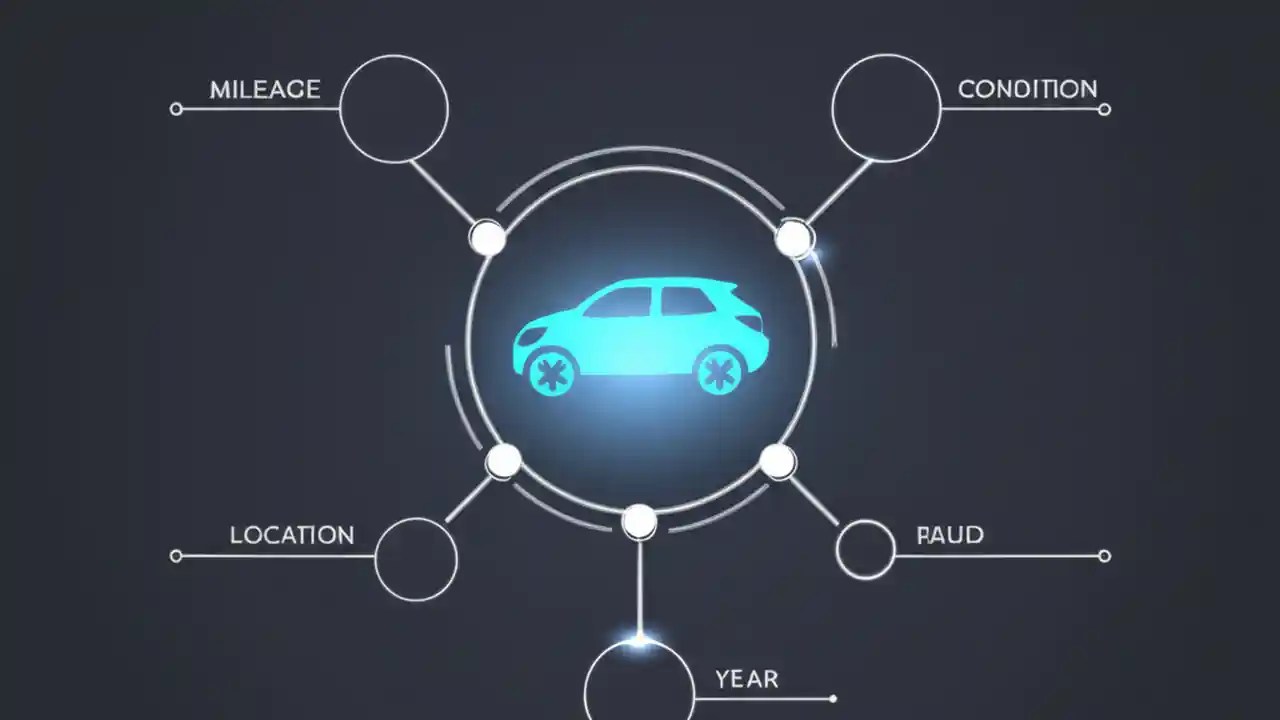 MILEAGE

CONDITION

LOCATION

RAUD

YEAR